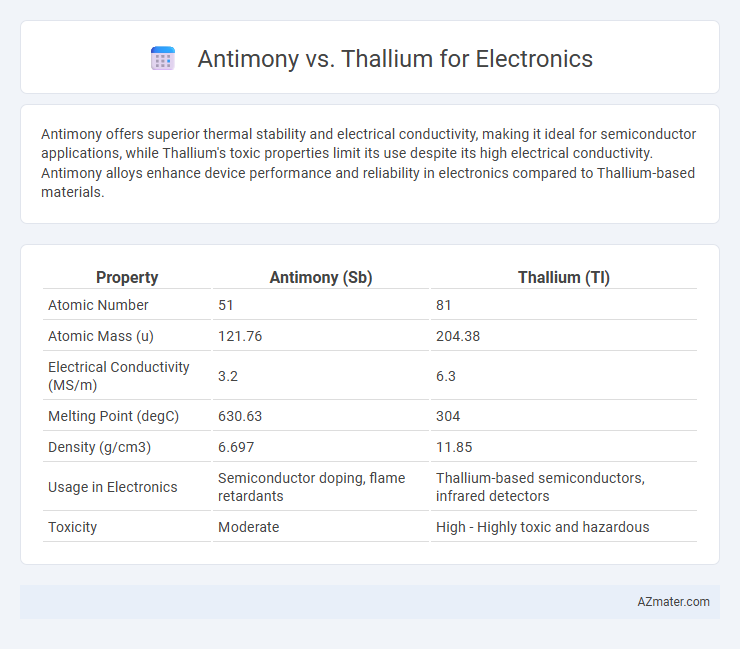 Antimony vs. Thallium for Electronics

Antimony offers superior thermal stability and electrical conductivity, making it ideal for semiconductor applications, while Thallium's toxic properties limit its use despite its high electrical conductivity. Antimony alloys enhance device performance and reliability in electronics compared to Thallium-based materials.

| Property | Antimony (Sb) | Thallium (Tl) |
|---|---|---|
| Atomic Number | 51 | 81 |
| Atomic Mass (u) | 121.76 | 204.38 |
| Electrical Conductivity (MS/m) | 3.2 | 6.3 |
| Melting Point (degC) | 630.63 | 304 |
| Density (g/cm3) | 6.697 | 11.85 |
| Usage in Electronics | Semiconductor doping, flame retardants | Thallium-based semiconductors, infrared detectors |
| Toxicity | Moderate | High - Highly toxic and hazardous |

AZmater.com