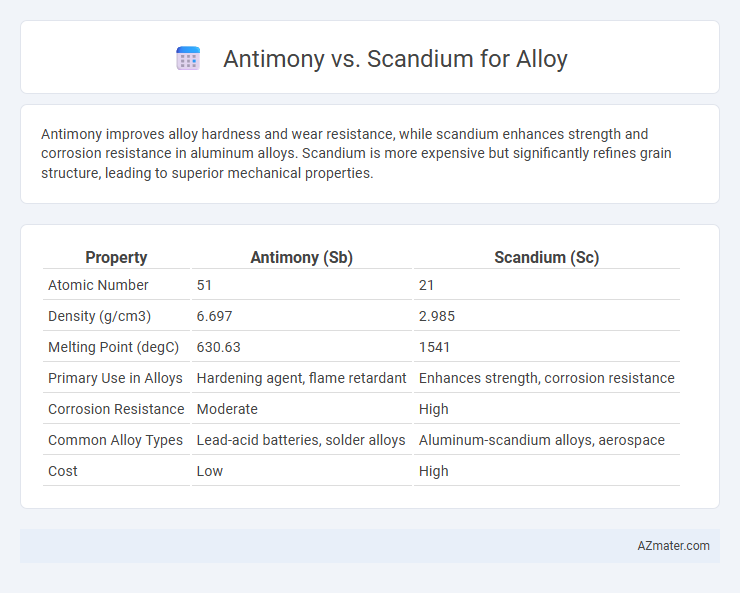 Antimony vs. Scandium for Alloy

Antimony improves alloy hardness and wear resistance, while scandium enhances strength and corrosion resistance in aluminum alloys. Scandium is more expensive but significantly refines grain structure, leading to superior mechanical properties.

| Property | Antimony (Sb) | Scandium (Sc) |
|---|---|---|
| Atomic Number | 51 | 21 |
| Density (g/cm3) | 6.697 | 2.985 |
| Melting Point (degC) | 630.63 | 1541 |
| Primary Use in Alloys | Hardening agent, flame retardant | Enhances strength, corrosion resistance |
| Corrosion Resistance | Moderate | High |
| Common Alloy Types | Lead-acid batteries, solder alloys | Aluminum-scandium alloys, aerospace |
| Cost | Low | High |

AZmater.com