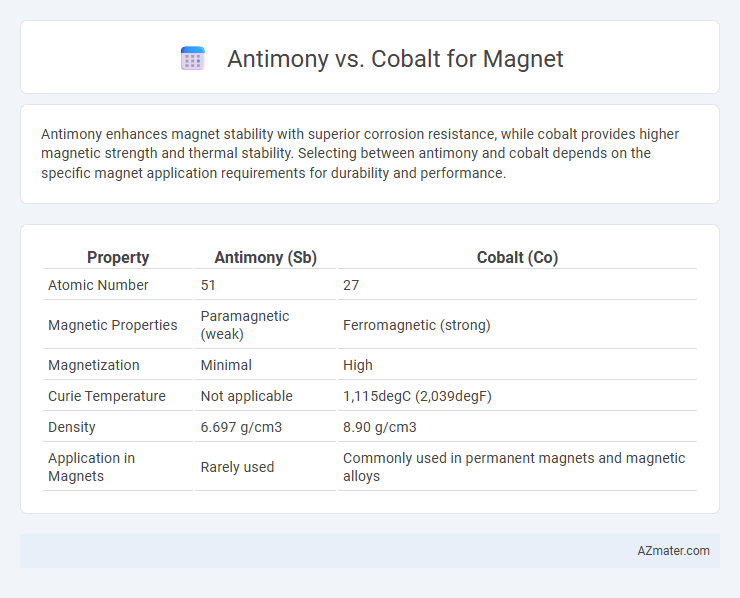 Antimony vs. Cobalt for Magnet

Antimony enhances magnet stability with superior corrosion resistance, while cobalt provides higher magnetic strength and thermal stability. Selecting between antimony and cobalt depends on the specific magnet application requirements for durability and performance.

| Property | Antimony (Sb) | Cobalt (Co) |
|---|---|---|
| Atomic Number | 51 | 27 |
| Magnetic Properties | Paramagnetic (weak) | Ferromagnetic (strong) |
| Magnetization | Minimal | High |
| Curie Temperature | Not applicable | 1,115degC (2,039degF) |
| Density | 6.697 g/cm3 | 8.90 g/cm3 |
| Application in Magnets | Rarely used | Commonly used in permanent magnets and magnetic alloys |

AZmater.com