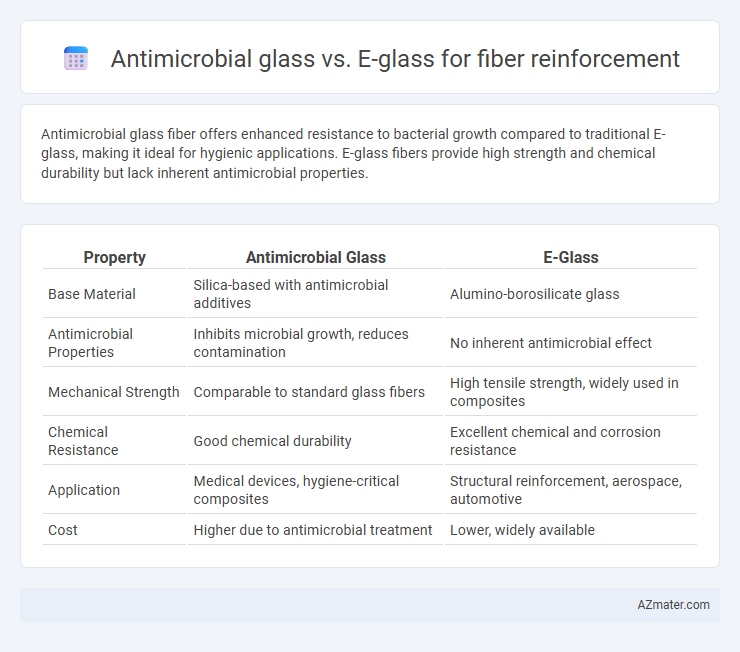 Antimicrobial glass vs. E-glass for fiber reinforcement

Antimicrobial glass fiber offers enhanced resistance to bacterial growth compared to traditional E-glass, making it ideal for hygienic applications. E-glass fibers provide high strength and chemical durability but lack inherent antimicrobial properties.

| Property | Antimicrobial Glass | E-Glass |
|---|---|---|
| Base Material | Silica-based with antimicrobial additives | Alumino-borosilicate glass |
| Antimicrobial Properties | Inhibits microbial growth, reduces contamination | No inherent antimicrobial effect |
| Mechanical Strength | Comparable to standard glass fibers | High tensile strength, widely used in composites |
| Chemical Resistance | Good chemical durability | Excellent chemical and corrosion resistance |
| Application | Medical devices, hygiene-critical composites | Structural reinforcement, aerospace, automotive |
| Cost | Higher due to antimicrobial treatment | Lower, widely available |

AZmater.com