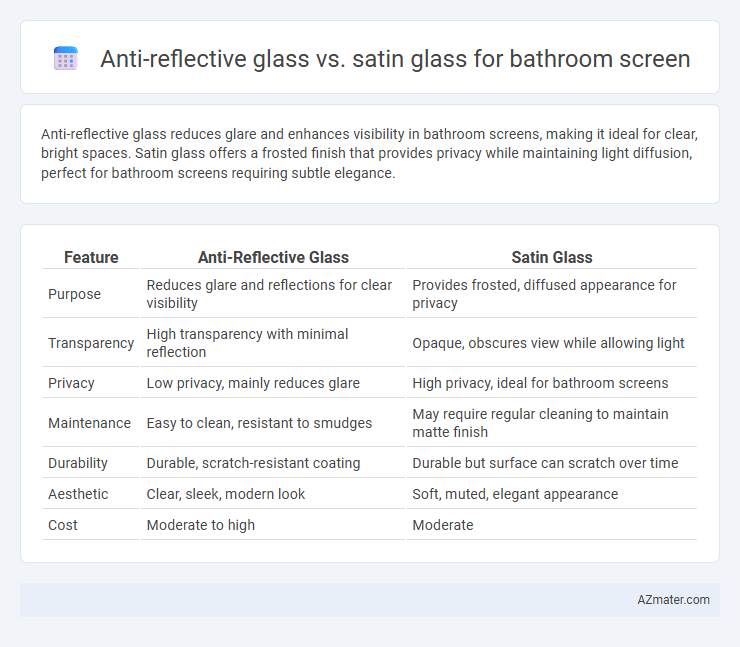 Anti-reflective glass vs. satin glass for bathroom screen

Anti-reflective glass reduces glare and enhances visibility in bathroom screens, making it ideal for clear, bright spaces. Satin glass offers a frosted finish that provides privacy while maintaining light diffusion, perfect for bathroom screens requiring subtle elegance.

| Feature | Anti-Reflective Glass | Satin Glass |
|---|---|---|
| Purpose | Reduces glare and reflections for clear visibility | Provides frosted, diffused appearance for privacy |
| Transparency | High transparency with minimal reflection | Opaque, obscures view while allowing light |
| Privacy | Low privacy, mainly reduces glare | High privacy, ideal for bathroom screens |
| Maintenance | Easy to clean, resistant to smudges | May require regular cleaning to maintain matte finish |
| Durability | Durable, scratch-resistant coating | Durable but surface can scratch over time |
| Aesthetic | Clear, sleek, modern look | Soft, muted, elegant appearance |
| Cost | Moderate to high | Moderate |

AZmater.com