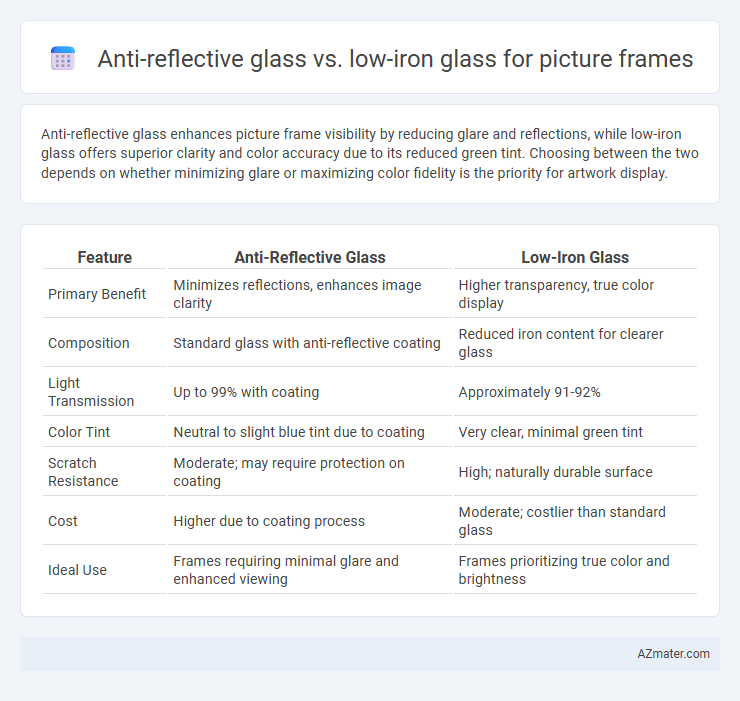 Anti-reflective glass vs. low-iron glass for picture frames

Anti-reflective glass enhances picture frame visibility by reducing glare and reflections, while low-iron glass offers superior clarity and color accuracy due to its reduced green tint. Choosing between the two depends on whether minimizing glare or maximizing color fidelity is the priority for artwork display.

| Feature | Anti-Reflective Glass | Low-Iron Glass |
|---|---|---|
| Primary Benefit | Minimizes reflections, enhances image clarity | Higher transparency, true color display |
| Composition | Standard glass with anti-reflective coating | Reduced iron content for clearer glass |
| Light Transmission | Up to 99% with coating | Approximately 91-92% |
| Color Tint | Neutral to slight blue tint due to coating | Very clear, minimal green tint |
| Scratch Resistance | Moderate; may require protection on coating | High; naturally durable surface |
| Cost | Higher due to coating process | Moderate; costlier than standard glass |
| Ideal Use | Frames requiring minimal glare and enhanced viewing | Frames prioritizing true color and brightness |

AZmater.com