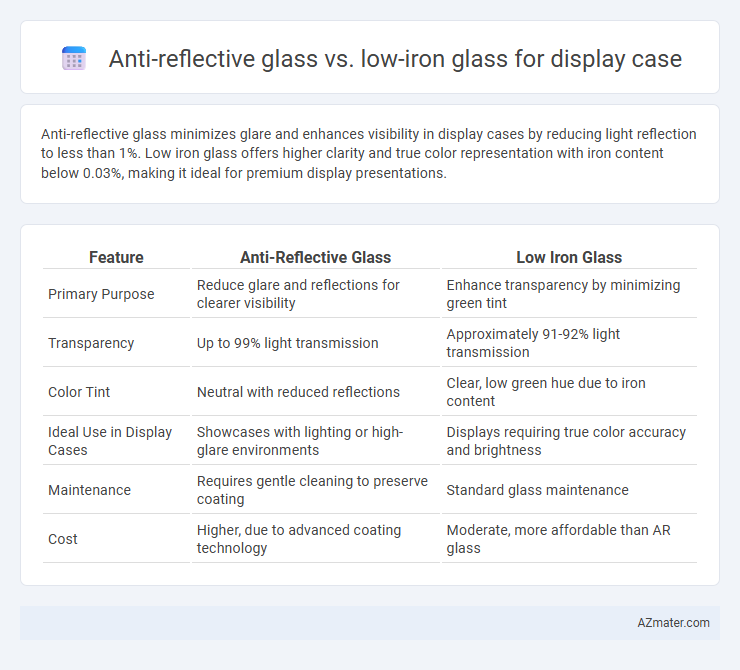 Anti-reflective glass vs. low-iron glass for display case

Anti-reflective glass minimizes glare and enhances visibility in display cases by reducing light reflection to less than 1%. Low iron glass offers higher clarity and true color representation with iron content below 0.03%, making it ideal for premium display presentations.

| Feature | Anti-Reflective Glass | Low Iron Glass |
|---|---|---|
| Primary Purpose | Reduce glare and reflections for clearer visibility | Enhance transparency by minimizing green tint |
| Transparency | Up to 99% light transmission | Approximately 91-92% light transmission |
| Color Tint | Neutral with reduced reflections | Clear, low green hue due to iron content |
| Ideal Use in Display Cases | Showcases with lighting or high-glare environments | Displays requiring true color accuracy and brightness |
| Maintenance | Requires gentle cleaning to preserve coating | Standard glass maintenance |
| Cost | Higher, due to advanced coating technology | Moderate, more affordable than AR glass |

AZmater.com