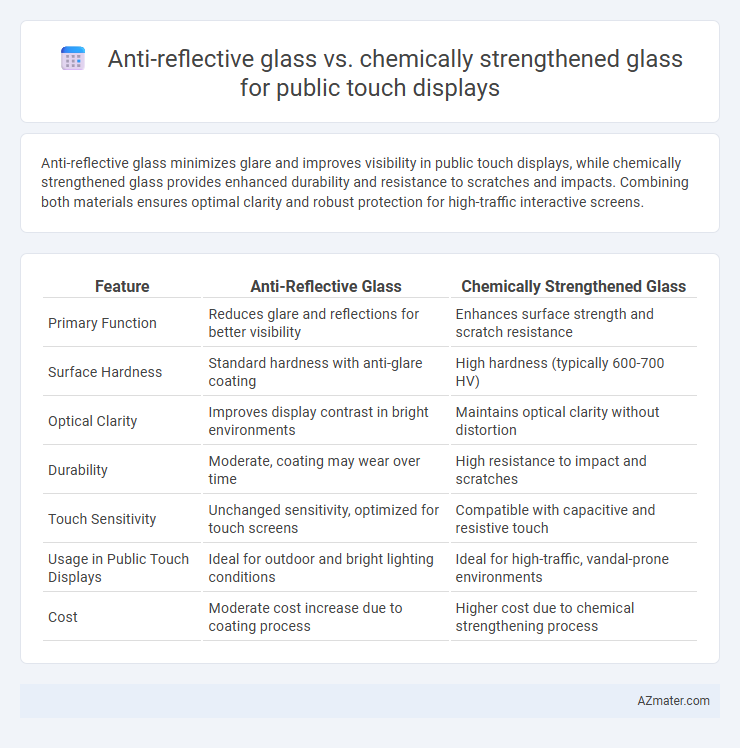 Anti-reflective glass vs. chemically strengthened glass for public touch displays

Anti-reflective glass minimizes glare and improves visibility in public touch displays, while chemically strengthened glass provides enhanced durability and resistance to scratches and impacts. Combining both materials ensures optimal clarity and robust protection for high-traffic interactive screens.

| Feature | Anti-Reflective Glass | Chemically Strengthened Glass |
|---|---|---|
| Primary Function | Reduces glare and reflections for better visibility | Enhances surface strength and scratch resistance |
| Surface Hardness | Standard hardness with anti-glare coating | High hardness (typically 600-700 HV) |
| Optical Clarity | Improves display contrast in bright environments | Maintains optical clarity without distortion |
| Durability | Moderate, coating may wear over time | High resistance to impact and scratches |
| Touch Sensitivity | Unchanged sensitivity, optimized for touch screens | Compatible with capacitive and resistive touch |
| Usage in Public Touch Displays | Ideal for outdoor and bright lighting conditions | Ideal for high-traffic, vandal-prone environments |
| Cost | Moderate cost increase due to coating process | Higher cost due to chemical strengthening process |

AZmater.com