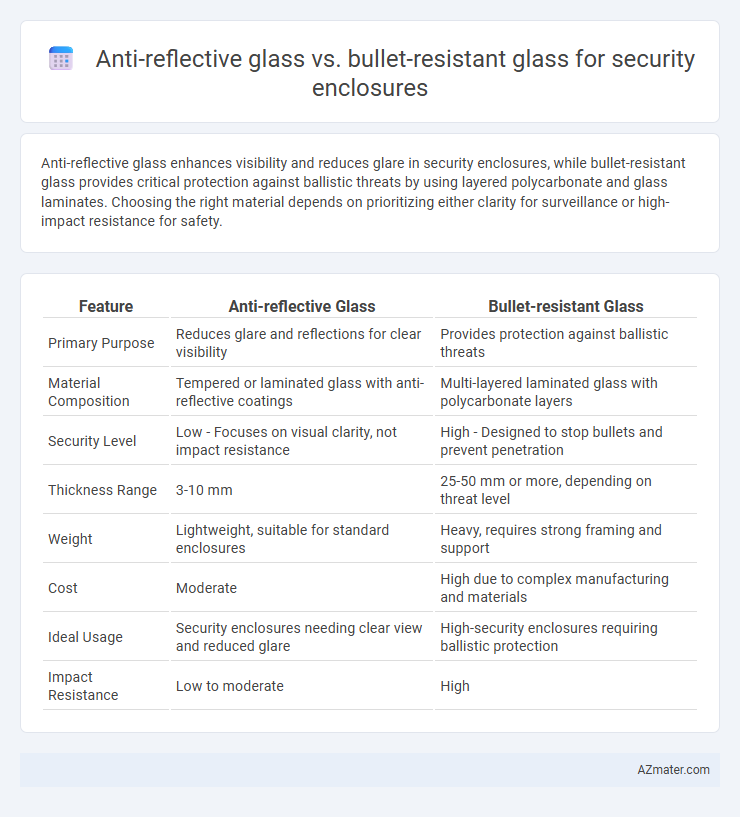 Anti-reflective glass vs. bullet-resistant glass for security enclosures

Anti-reflective glass enhances visibility and reduces glare in security enclosures, while bullet-resistant glass provides critical protection against ballistic threats by using layered polycarbonate and glass laminates. Choosing the right material depends on prioritizing either clarity for surveillance or high-impact resistance for safety.

| Feature | Anti-reflective Glass | Bullet-resistant Glass |
|---|---|---|
| Primary Purpose | Reduces glare and reflections for clear visibility | Provides protection against ballistic threats |
| Material Composition | Tempered or laminated glass with anti-reflective coatings | Multi-layered laminated glass with polycarbonate layers |
| Security Level | Low - Focuses on visual clarity, not impact resistance | High - Designed to stop bullets and prevent penetration |
| Thickness Range | 3-10 mm | 25-50 mm or more, depending on threat level |
| Weight | Lightweight, suitable for standard enclosures | Heavy, requires strong framing and support |
| Cost | Moderate | High due to complex manufacturing and materials |
| Ideal Usage | Security enclosures needing clear view and reduced glare | High-security enclosures requiring ballistic protection |
| Impact Resistance | Low to moderate | High |

AZmater.com