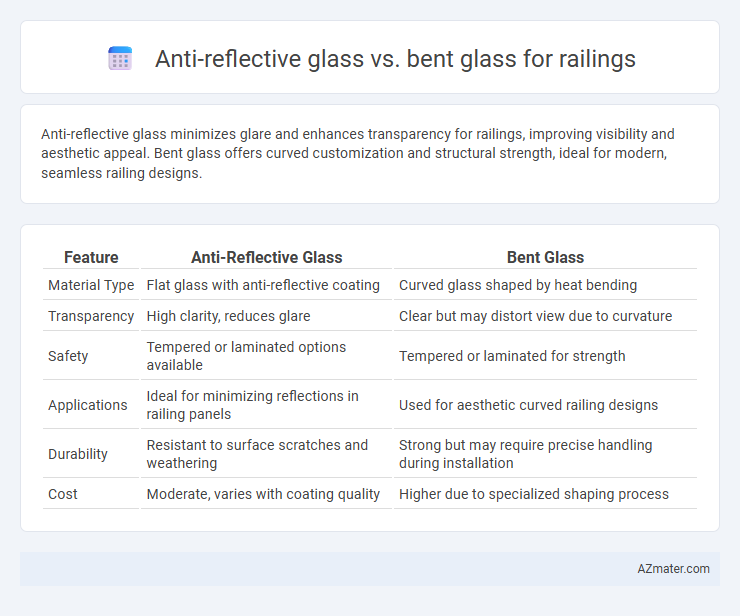 Anti-reflective glass vs. bent glass for railings

Anti-reflective glass minimizes glare and enhances transparency for railings, improving visibility and aesthetic appeal. Bent glass offers curved customization and structural strength, ideal for modern, seamless railing designs.

| Feature | Anti-Reflective Glass | Bent Glass |
|---|---|---|
| Material Type | Flat glass with anti-reflective coating | Curved glass shaped by heat bending |
| Transparency | High clarity, reduces glare | Clear but may distort view due to curvature |
| Safety | Tempered or laminated options available | Tempered or laminated for strength |
| Applications | Ideal for minimizing reflections in railing panels | Used for aesthetic curved railing designs |
| Durability | Resistant to surface scratches and weathering | Strong but may require precise handling during installation |
| Cost | Moderate, varies with coating quality | Higher due to specialized shaping process |

AZmater.com