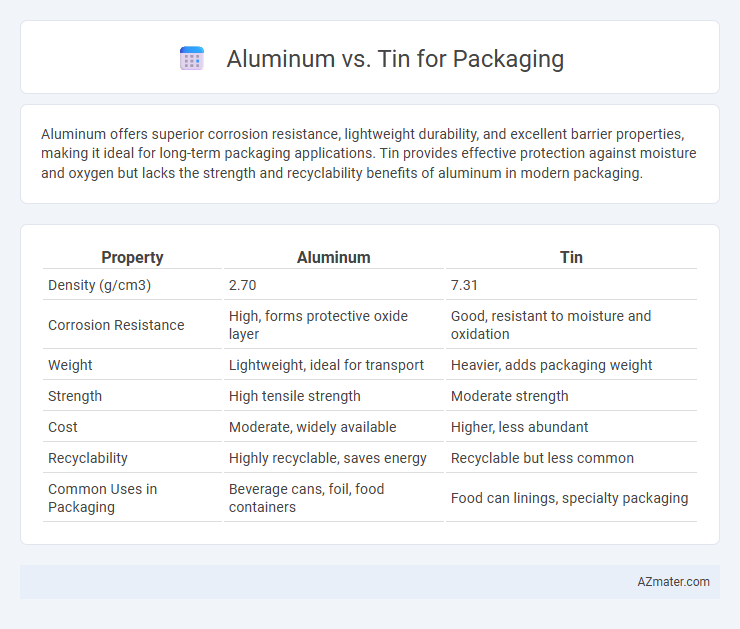 Aluminum vs. Tin for Packaging

Aluminum offers superior corrosion resistance, lightweight durability, and excellent barrier properties, making it ideal for long-term packaging applications. Tin provides effective protection against moisture and oxygen but lacks the strength and recyclability benefits of aluminum in modern packaging.

| Property | Aluminum | Tin |
|---|---|---|
| Density (g/cm3) | 2.70 | 7.31 |
| Corrosion Resistance | High, forms protective oxide layer | Good, resistant to moisture and oxidation |
| Weight | Lightweight, ideal for transport | Heavier, adds packaging weight |
| Strength | High tensile strength | Moderate strength |
| Cost | Moderate, widely available | Higher, less abundant |
| Recyclability | Highly recyclable, saves energy | Recyclable but less common |
| Common Uses in Packaging | Beverage cans, foil, food containers | Food can linings, specialty packaging |

AZmater.com