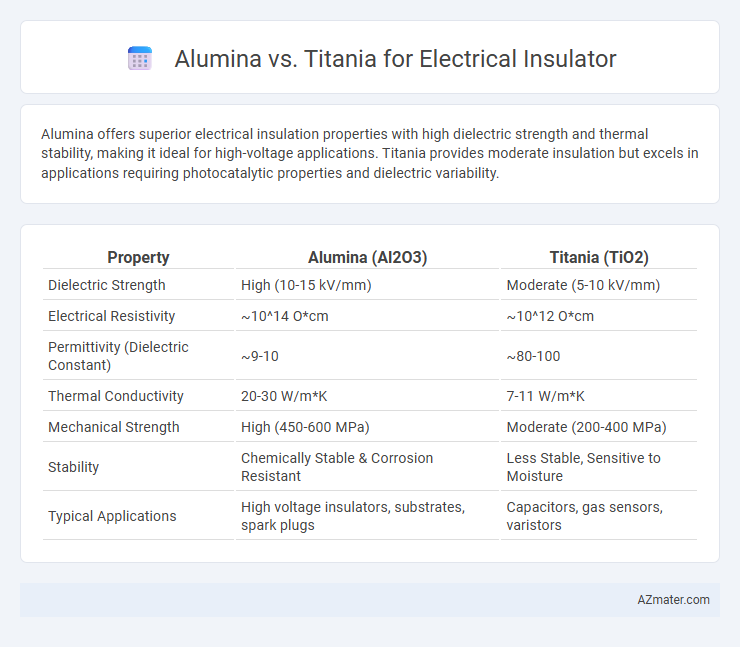 Alumina vs. Titania for Electrical Insulator

Alumina offers superior electrical insulation properties with high dielectric strength and thermal stability, making it ideal for high-voltage applications. Titania provides moderate insulation but excels in applications requiring photocatalytic properties and dielectric variability.

| Property | Alumina (Al2O3) | Titania (TiO2) |
|---|---|---|
| Dielectric Strength | High (10-15 kV/mm) | Moderate (5-10 kV/mm) |
| Electrical Resistivity | ~10^14 O*cm | ~10^12 O*cm |
| Permittivity (Dielectric Constant) | ~9-10 | ~80-100 |
| Thermal Conductivity | 20-30 W/m*K | 7-11 W/m*K |
| Mechanical Strength | High (450-600 MPa) | Moderate (200-400 MPa) |
| Stability | Chemically Stable & Corrosion Resistant | Less Stable, Sensitive to Moisture |
| Typical Applications | High voltage insulators, substrates, spark plugs | Capacitors, gas sensors, varistors |

AZmater.com