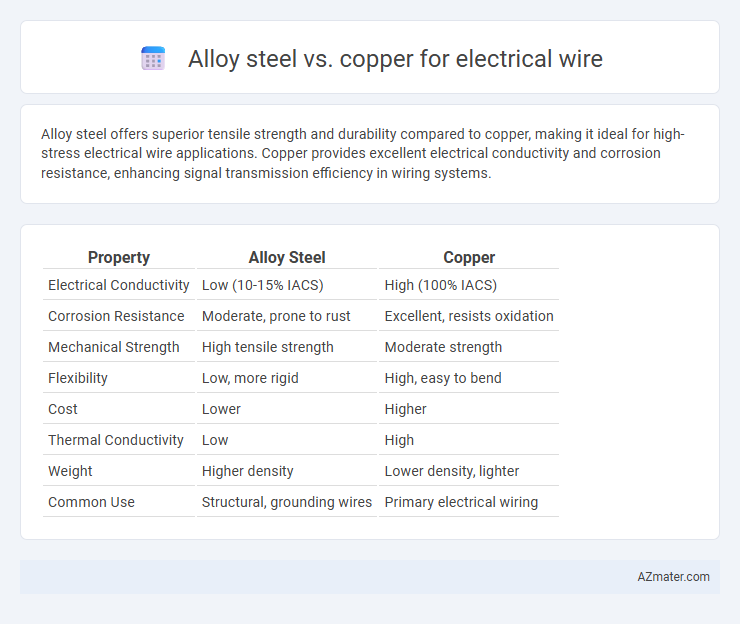 Alloy steel vs. copper for electrical wire

Alloy steel offers superior tensile strength and durability compared to copper, making it ideal for high-stress electrical wire applications. Copper provides excellent electrical conductivity and corrosion resistance, enhancing signal transmission efficiency in wiring systems.

| Property | Alloy Steel | Copper |
|---|---|---|
| Electrical Conductivity | Low (10-15% IACS) | High (100% IACS) |
| Corrosion Resistance | Moderate, prone to rust | Excellent, resists oxidation |
| Mechanical Strength | High tensile strength | Moderate strength |
| Flexibility | Low, more rigid | High, easy to bend |
| Cost | Lower | Higher |
| Thermal Conductivity | Low | High |
| Weight | Higher density | Lower density, lighter |
| Common Use | Structural, grounding wires | Primary electrical wiring |

AZmater.com