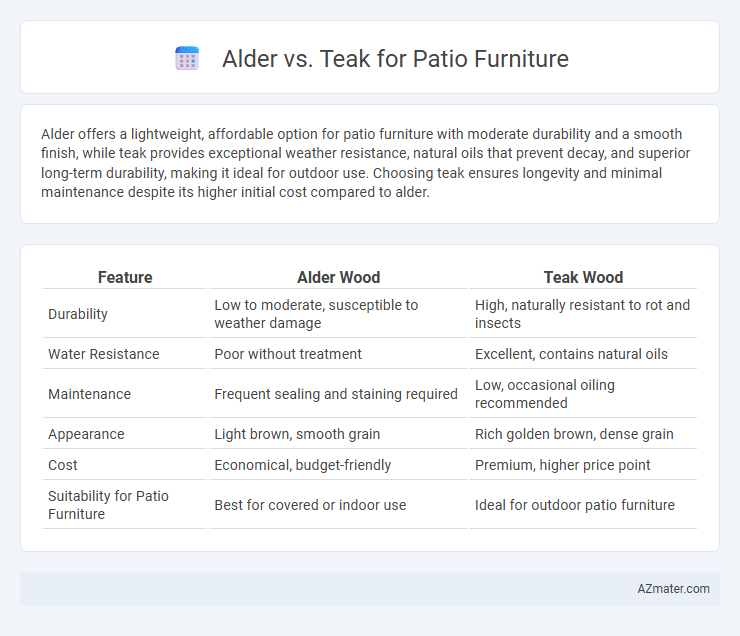 Alder vs. Teak for Patio Furniture

Alder offers a lightweight, affordable option for patio furniture with moderate durability and a smooth finish, while teak provides exceptional weather resistance, natural oils that prevent decay, and superior long-term durability, making it ideal for outdoor use. Choosing teak ensures longevity and minimal maintenance despite its higher initial cost compared to alder.

| Feature | Alder Wood | Teak Wood |
|---|---|---|
| Durability | Low to moderate, susceptible to weather damage | High, naturally resistant to rot and insects |
| Water Resistance | Poor without treatment | Excellent, contains natural oils |
| Maintenance | Frequent sealing and staining required | Low, occasional oiling recommended |
| Appearance | Light brown, smooth grain | Rich golden brown, dense grain |
| Cost | Economical, budget-friendly | Premium, higher price point |
| Suitability for Patio Furniture | Best for covered or indoor use | Ideal for outdoor patio furniture |

AZmater.com