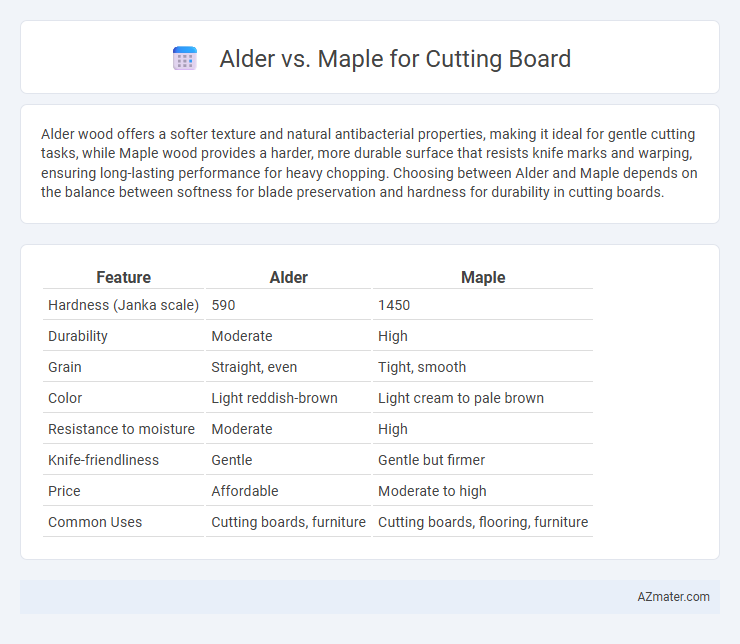 Alder vs. Maple for Cutting Board

Alder wood offers a softer texture and natural antibacterial properties, making it ideal for gentle cutting tasks, while Maple wood provides a harder, more durable surface that resists knife marks and warping, ensuring long-lasting performance for heavy chopping. Choosing between Alder and Maple depends on the balance between softness for blade preservation and hardness for durability in cutting boards.

| Feature | Alder | Maple |
|---|---|---|
| Hardness (Janka scale) | 590 | 1450 |
| Durability | Moderate | High |
| Grain | Straight, even | Tight, smooth |
| Color | Light reddish-brown | Light cream to pale brown |
| Resistance to moisture | Moderate | High |
| Knife-friendliness | Gentle | Gentle but firmer |
| Price | Affordable | Moderate to high |
| Common Uses | Cutting boards, furniture | Cutting boards, flooring, furniture |

AZmater.com