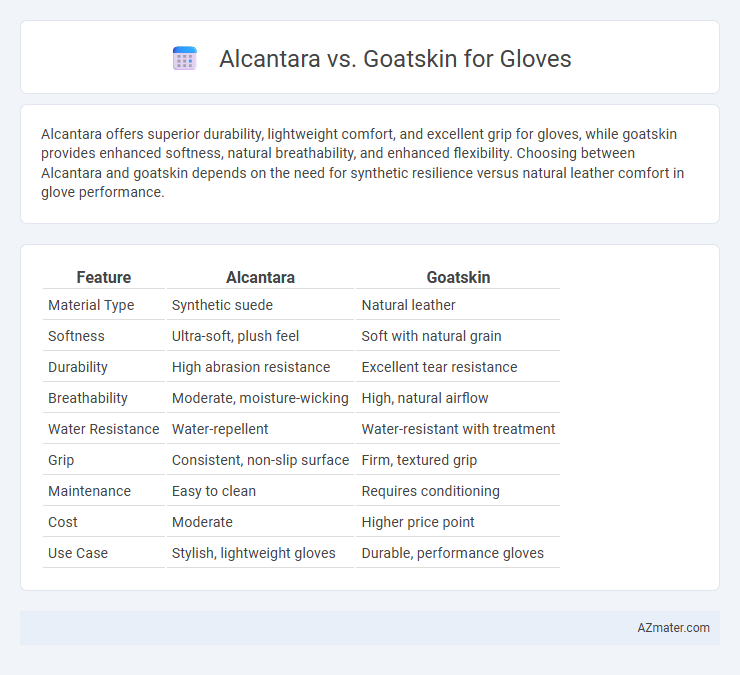 Alcantara vs. Goatskin for Gloves

Alcantara offers superior durability, lightweight comfort, and excellent grip for gloves, while goatskin provides enhanced softness, natural breathability, and enhanced flexibility. Choosing between Alcantara and goatskin depends on the need for synthetic resilience versus natural leather comfort in glove performance.

| Feature | Alcantara | Goatskin |
|---|---|---|
| Material Type | Synthetic suede | Natural leather |
| Softness | Ultra-soft, plush feel | Soft with natural grain |
| Durability | High abrasion resistance | Excellent tear resistance |
| Breathability | Moderate, moisture-wicking | High, natural airflow |
| Water Resistance | Water-repellent | Water-resistant with treatment |
| Grip | Consistent, non-slip surface | Firm, textured grip |
| Maintenance | Easy to clean | Requires conditioning |
| Cost | Moderate | Higher price point |
| Use Case | Stylish, lightweight gloves | Durable, performance gloves |

AZmater.com