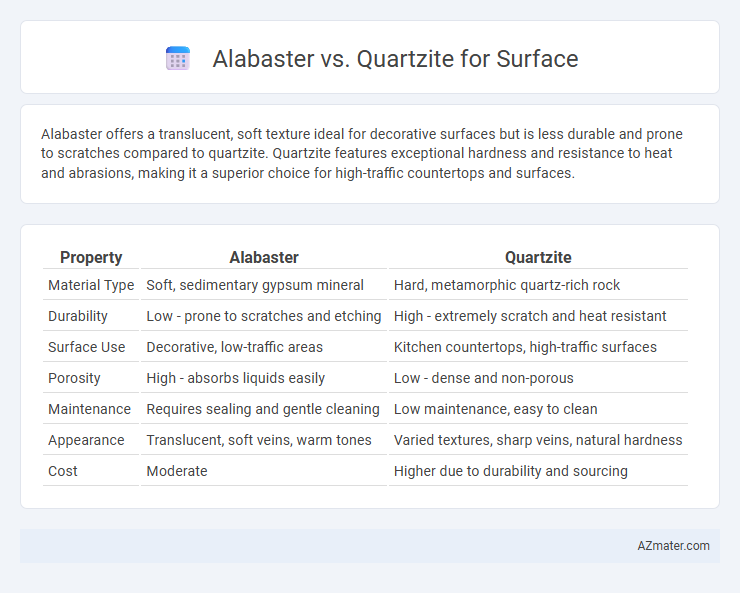 Alabaster vs. Quartzite for Surface

Alabaster offers a translucent, soft texture ideal for decorative surfaces but is less durable and prone to scratches compared to quartzite. Quartzite features exceptional hardness and resistance to heat and abrasions, making it a superior choice for high-traffic countertops and surfaces.

| Property | Alabaster | Quartzite |
|---|---|---|
| Material Type | Soft, sedimentary gypsum mineral | Hard, metamorphic quartz-rich rock |
| Durability | Low - prone to scratches and etching | High - extremely scratch and heat resistant |
| Surface Use | Decorative, low-traffic areas | Kitchen countertops, high-traffic surfaces |
| Porosity | High - absorbs liquids easily | Low - dense and non-porous |
| Maintenance | Requires sealing and gentle cleaning | Low maintenance, easy to clean |
| Appearance | Translucent, soft veins, warm tones | Varied textures, sharp veins, natural hardness |
| Cost | Moderate | Higher due to durability and sourcing |

AZmater.com