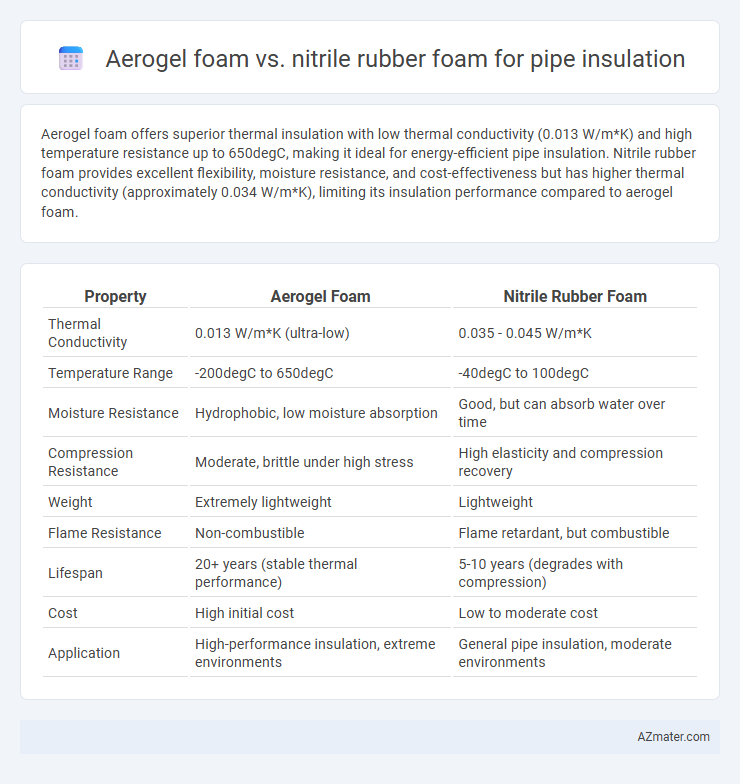 Aerogel foam vs. nitrile rubber foam for pipe insulation

Aerogel foam offers superior thermal insulation with low thermal conductivity (0.013 W/m*K) and high temperature resistance up to 650degC, making it ideal for energy-efficient pipe insulation. Nitrile rubber foam provides excellent flexibility, moisture resistance, and cost-effectiveness but has higher thermal conductivity (approximately 0.034 W/m*K), limiting its insulation performance compared to aerogel foam.

| Property | Aerogel Foam | Nitrile Rubber Foam |
|---|---|---|
| Thermal Conductivity | 0.013 W/m*K (ultra-low) | 0.035 - 0.045 W/m*K |
| Temperature Range | -200degC to 650degC | -40degC to 100degC |
| Moisture Resistance | Hydrophobic, low moisture absorption | Good, but can absorb water over time |
| Compression Resistance | Moderate, brittle under high stress | High elasticity and compression recovery |
| Weight | Extremely lightweight | Lightweight |
| Flame Resistance | Non-combustible | Flame retardant, but combustible |
| Lifespan | 20+ years (stable thermal performance) | 5-10 years (degrades with compression) |
| Cost | High initial cost | Low to moderate cost |
| Application | High-performance insulation, extreme environments | General pipe insulation, moderate environments |

AZmater.com