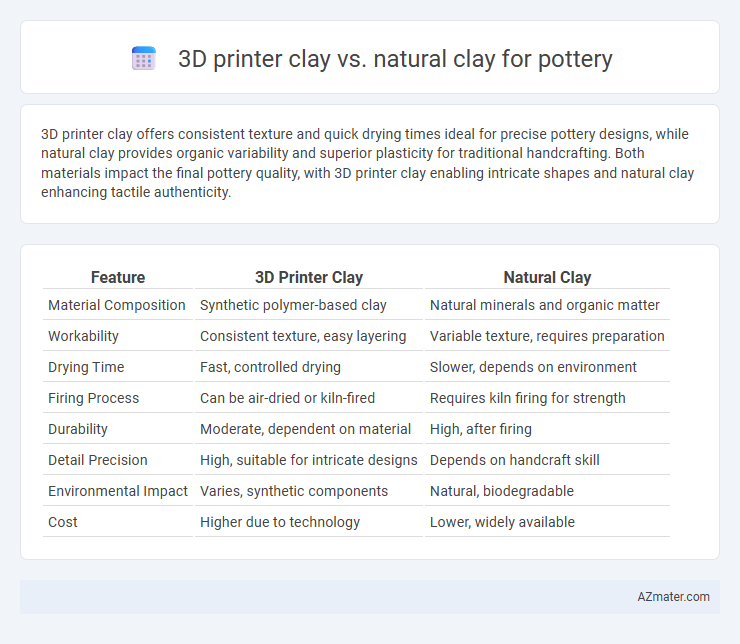 3D printer clay vs. natural clay for pottery

3D printer clay offers consistent texture and quick drying times ideal for precise pottery designs, while natural clay provides organic variability and superior plasticity for traditional handcrafting. Both materials impact the final pottery quality, with 3D printer clay enabling intricate shapes and natural clay enhancing tactile authenticity.

| Feature | 3D Printer Clay | Natural Clay |
|---|---|---|
| Material Composition | Synthetic polymer-based clay | Natural minerals and organic matter |
| Workability | Consistent texture, easy layering | Variable texture, requires preparation |
| Drying Time | Fast, controlled drying | Slower, depends on environment |
| Firing Process | Can be air-dried or kiln-fired | Requires kiln firing for strength |
| Durability | Moderate, dependent on material | High, after firing |
| Detail Precision | High, suitable for intricate designs | Depends on handcraft skill |
| Environmental Impact | Varies, synthetic components | Natural, biodegradable |
| Cost | Higher due to technology | Lower, widely available |

AZmater.com