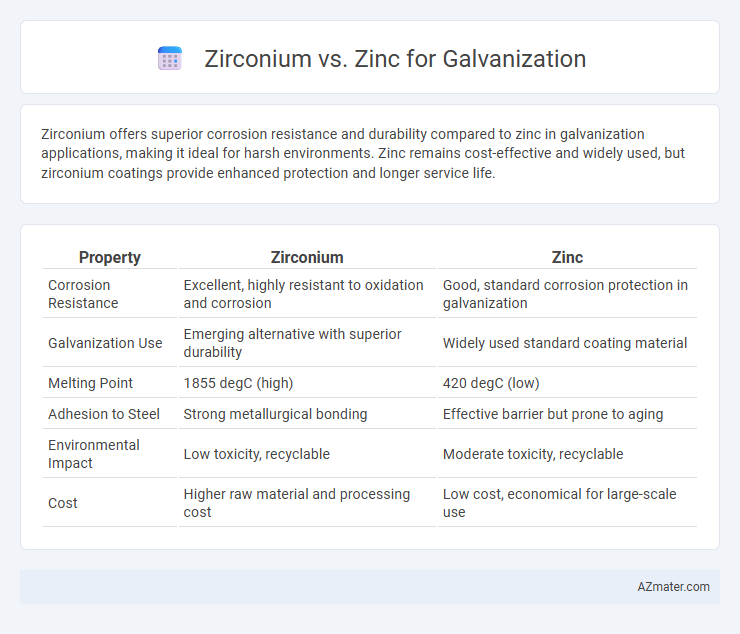 Zirconium vs. Zinc for Galvanization

Zirconium offers superior corrosion resistance and durability compared to zinc in galvanization applications, making it ideal for harsh environments. Zinc remains cost-effective and widely used, but zirconium coatings provide enhanced protection and longer service life.

| Property | Zirconium | Zinc |
|---|---|---|
| Corrosion Resistance | Excellent, highly resistant to oxidation and corrosion | Good, standard corrosion protection in galvanization |
| Galvanization Use | Emerging alternative with superior durability | Widely used standard coating material |
| Melting Point | 1855 degC (high) | 420 degC (low) |
| Adhesion to Steel | Strong metallurgical bonding | Effective barrier but prone to aging |
| Environmental Impact | Low toxicity, recyclable | Moderate toxicity, recyclable |
| Cost | Higher raw material and processing cost | Low cost, economical for large-scale use |

AZmater.com