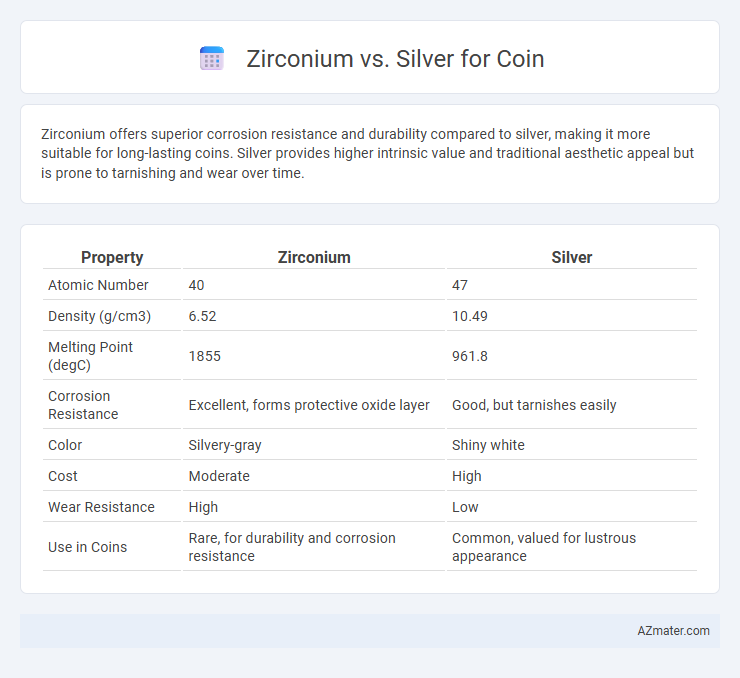 Zirconium vs. Silver for Coin

Zirconium offers superior corrosion resistance and durability compared to silver, making it more suitable for long-lasting coins. Silver provides higher intrinsic value and traditional aesthetic appeal but is prone to tarnishing and wear over time.

| Property | Zirconium | Silver |
|---|---|---|
| Atomic Number | 40 | 47 |
| Density (g/cm3) | 6.52 | 10.49 |
| Melting Point (degC) | 1855 | 961.8 |
| Corrosion Resistance | Excellent, forms protective oxide layer | Good, but tarnishes easily |
| Color | Silvery-gray | Shiny white |
| Cost | Moderate | High |
| Wear Resistance | High | Low |
| Use in Coins | Rare, for durability and corrosion resistance | Common, valued for lustrous appearance |

AZmater.com