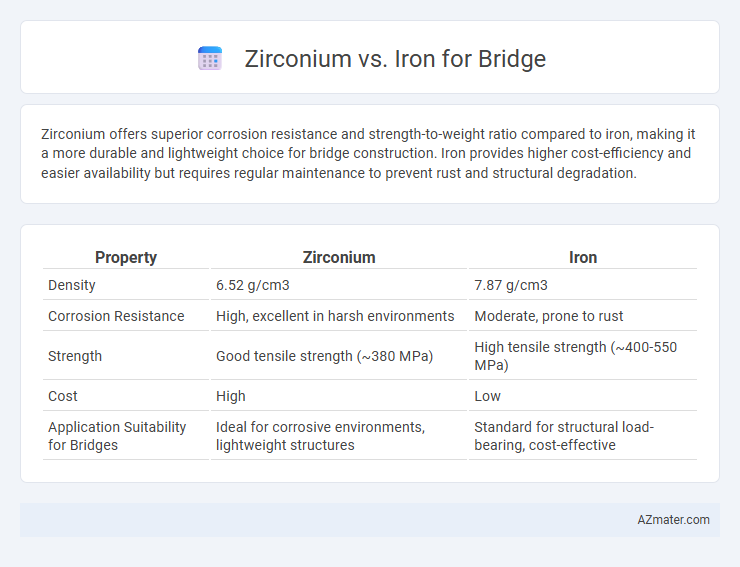 Zirconium vs. Iron for Bridge

Zirconium offers superior corrosion resistance and strength-to-weight ratio compared to iron, making it a more durable and lightweight choice for bridge construction. Iron provides higher cost-efficiency and easier availability but requires regular maintenance to prevent rust and structural degradation.

| Property | Zirconium | Iron |
|---|---|---|
| Density | 6.52 g/cm3 | 7.87 g/cm3 |
| Corrosion Resistance | High, excellent in harsh environments | Moderate, prone to rust |
| Strength | Good tensile strength (~380 MPa) | High tensile strength (~400-550 MPa) |
| Cost | High | Low |
| Application Suitability for Bridges | Ideal for corrosive environments, lightweight structures | Standard for structural load-bearing, cost-effective |

AZmater.com