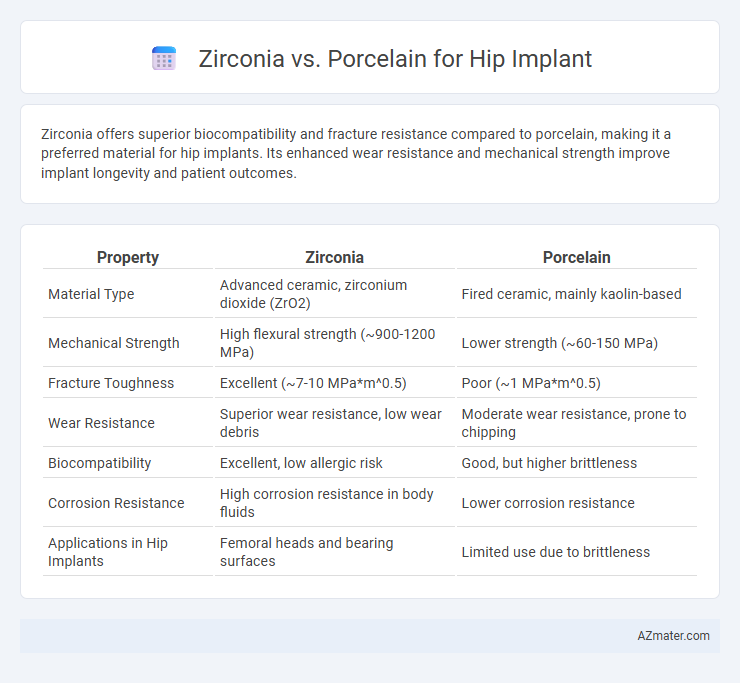 Zirconia vs. Porcelain for Hip Implant

Zirconia offers superior biocompatibility and fracture resistance compared to porcelain, making it a preferred material for hip implants. Its enhanced wear resistance and mechanical strength improve implant longevity and patient outcomes.

| Property | Zirconia | Porcelain |
|---|---|---|
| Material Type | Advanced ceramic, zirconium dioxide (ZrO2) | Fired ceramic, mainly kaolin-based |
| Mechanical Strength | High flexural strength (~900-1200 MPa) | Lower strength (~60-150 MPa) |
| Fracture Toughness | Excellent (~7-10 MPa*m^0.5) | Poor (~1 MPa*m^0.5) |
| Wear Resistance | Superior wear resistance, low wear debris | Moderate wear resistance, prone to chipping |
| Biocompatibility | Excellent, low allergic risk | Good, but higher brittleness |
| Corrosion Resistance | High corrosion resistance in body fluids | Lower corrosion resistance |
| Applications in Hip Implants | Femoral heads and bearing surfaces | Limited use due to brittleness |

AZmater.com