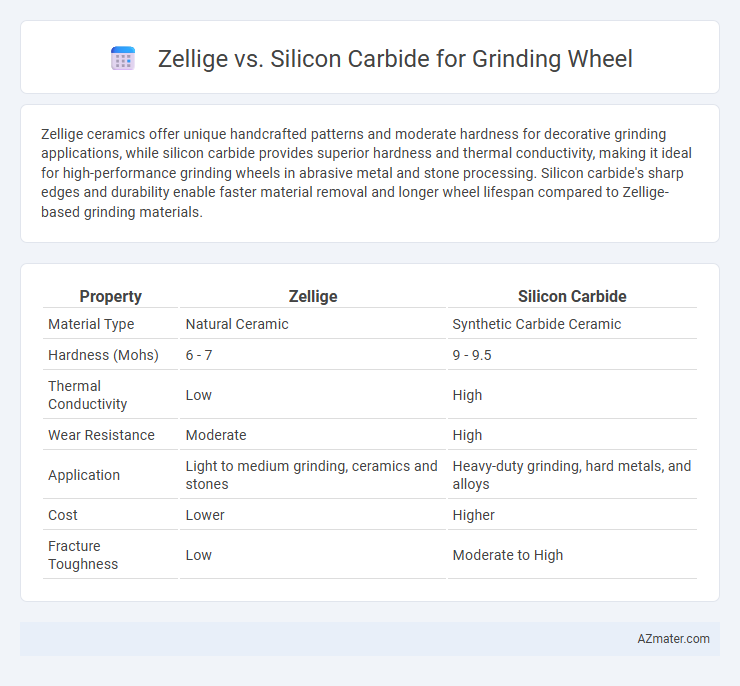 Zellige vs. Silicon Carbide for Grinding Wheel

Zellige ceramics offer unique handcrafted patterns and moderate hardness for decorative grinding applications, while silicon carbide provides superior hardness and thermal conductivity, making it ideal for high-performance grinding wheels in abrasive metal and stone processing. Silicon carbide's sharp edges and durability enable faster material removal and longer wheel lifespan compared to Zellige-based grinding materials.

| Property | Zellige | Silicon Carbide |
|---|---|---|
| Material Type | Natural Ceramic | Synthetic Carbide Ceramic |
| Hardness (Mohs) | 6 - 7 | 9 - 9.5 |
| Thermal Conductivity | Low | High |
| Wear Resistance | Moderate | High |
| Application | Light to medium grinding, ceramics and stones | Heavy-duty grinding, hard metals, and alloys |
| Cost | Lower | Higher |
| Fracture Toughness | Low | Moderate to High |

AZmater.com