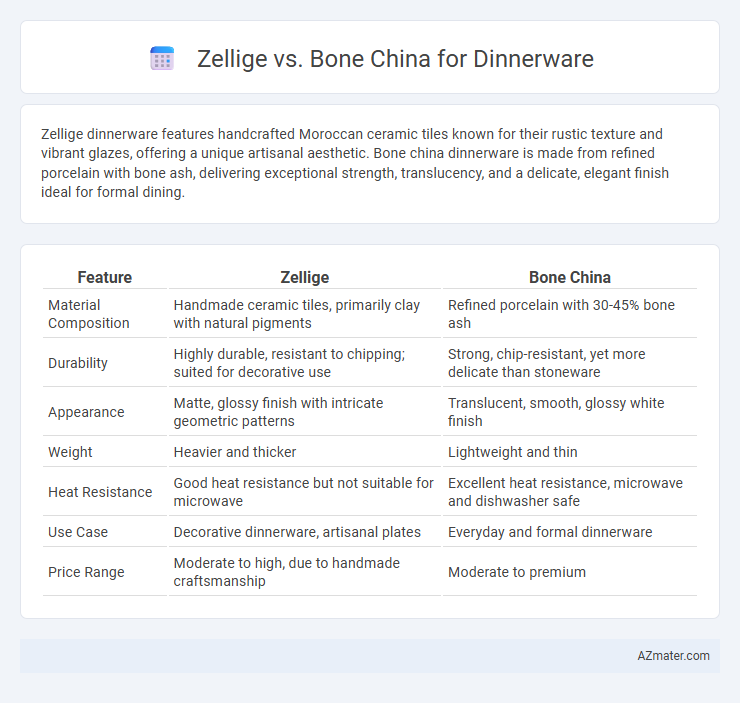 Zellige vs. Bone China for Dinnerware

Zellige dinnerware features handcrafted Moroccan ceramic tiles known for their rustic texture and vibrant glazes, offering a unique artisanal aesthetic. Bone china dinnerware is made from refined porcelain with bone ash, delivering exceptional strength, translucency, and a delicate, elegant finish ideal for formal dining.

| Feature | Zellige | Bone China |
|---|---|---|
| Material Composition | Handmade ceramic tiles, primarily clay with natural pigments | Refined porcelain with 30-45% bone ash |
| Durability | Highly durable, resistant to chipping; suited for decorative use | Strong, chip-resistant, yet more delicate than stoneware |
| Appearance | Matte, glossy finish with intricate geometric patterns | Translucent, smooth, glossy white finish |
| Weight | Heavier and thicker | Lightweight and thin |
| Heat Resistance | Good heat resistance but not suitable for microwave | Excellent heat resistance, microwave and dishwasher safe |
| Use Case | Decorative dinnerware, artisanal plates | Everyday and formal dinnerware |
| Price Range | Moderate to high, due to handmade craftsmanship | Moderate to premium |

AZmater.com