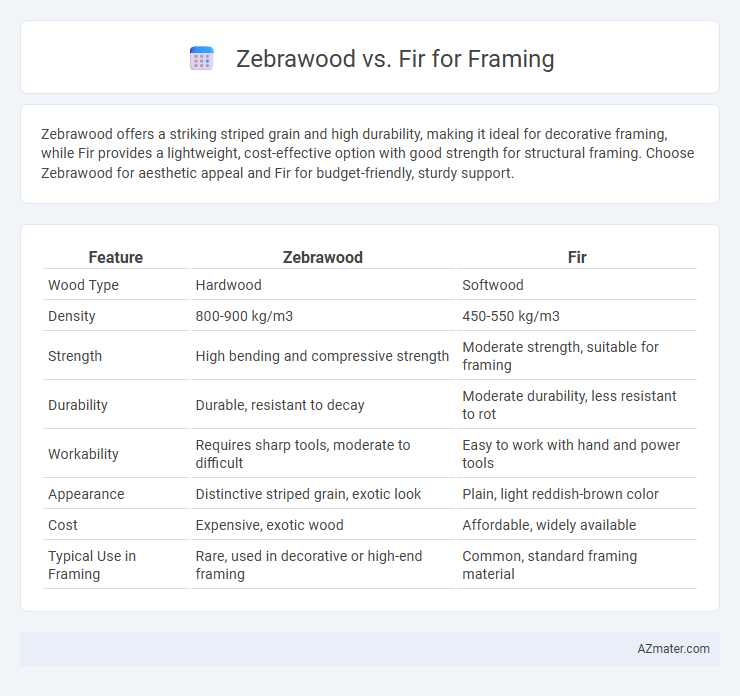 Zebrawood vs. Fir for Framing

Zebrawood offers a striking striped grain and high durability, making it ideal for decorative framing, while Fir provides a lightweight, cost-effective option with good strength for structural framing. Choose Zebrawood for aesthetic appeal and Fir for budget-friendly, sturdy support.

| Feature | Zebrawood | Fir |
|---|---|---|
| Wood Type | Hardwood | Softwood |
| Density | 800-900 kg/m3 | 450-550 kg/m3 |
| Strength | High bending and compressive strength | Moderate strength, suitable for framing |
| Durability | Durable, resistant to decay | Moderate durability, less resistant to rot |
| Workability | Requires sharp tools, moderate to difficult | Easy to work with hand and power tools |
| Appearance | Distinctive striped grain, exotic look | Plain, light reddish-brown color |
| Cost | Expensive, exotic wood | Affordable, widely available |
| Typical Use in Framing | Rare, used in decorative or high-end framing | Common, standard framing material |

AZmater.com