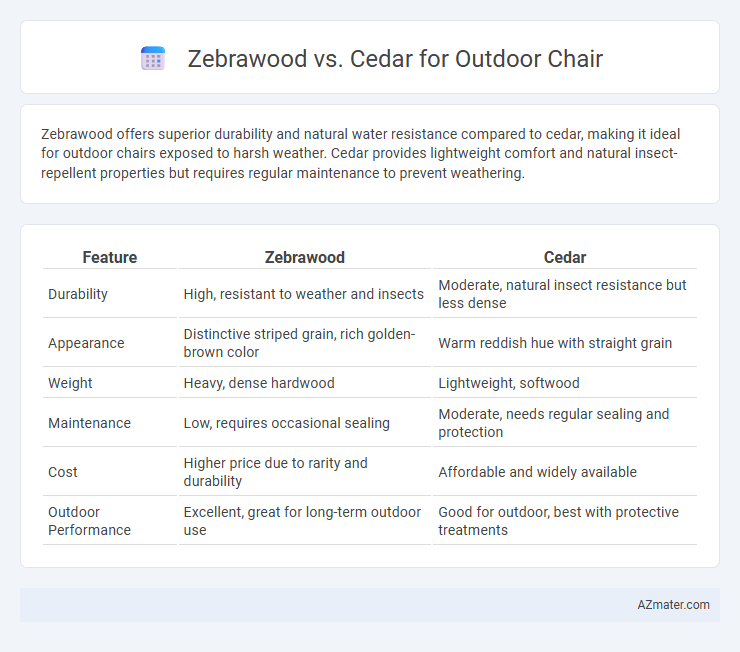 Zebrawood vs. Cedar for Outdoor Chair

Zebrawood offers superior durability and natural water resistance compared to cedar, making it ideal for outdoor chairs exposed to harsh weather. Cedar provides lightweight comfort and natural insect-repellent properties but requires regular maintenance to prevent weathering.

| Feature | Zebrawood | Cedar |
|---|---|---|
| Durability | High, resistant to weather and insects | Moderate, natural insect resistance but less dense |
| Appearance | Distinctive striped grain, rich golden-brown color | Warm reddish hue with straight grain |
| Weight | Heavy, dense hardwood | Lightweight, softwood |
| Maintenance | Low, requires occasional sealing | Moderate, needs regular sealing and protection |
| Cost | Higher price due to rarity and durability | Affordable and widely available |
| Outdoor Performance | Excellent, great for long-term outdoor use | Good for outdoor, best with protective treatments |

AZmater.com