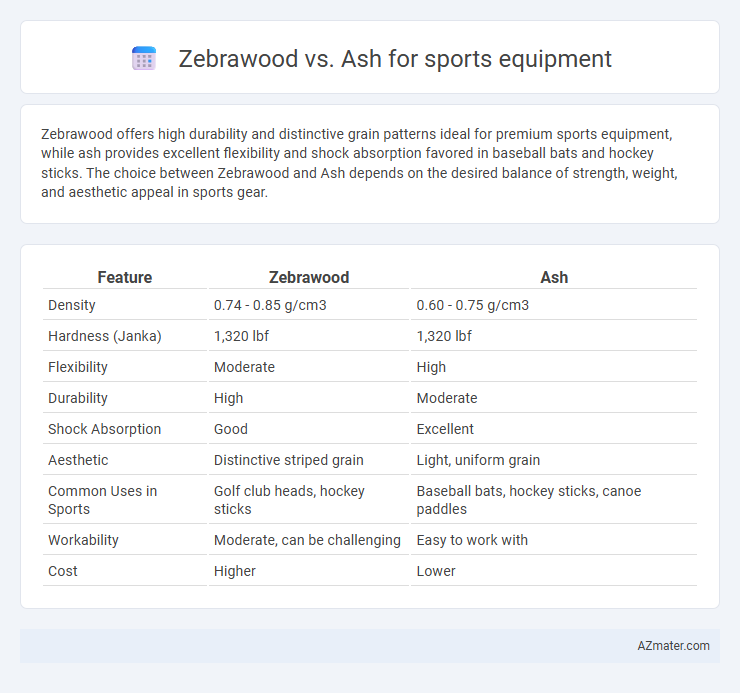 Zebrawood vs. Ash for sports equipment

Zebrawood offers high durability and distinctive grain patterns ideal for premium sports equipment, while ash provides excellent flexibility and shock absorption favored in baseball bats and hockey sticks. The choice between Zebrawood and Ash depends on the desired balance of strength, weight, and aesthetic appeal in sports gear.

| Feature | Zebrawood | Ash |
|---|---|---|
| Density | 0.74 - 0.85 g/cm3 | 0.60 - 0.75 g/cm3 |
| Hardness (Janka) | 1,320 lbf | 1,320 lbf |
| Flexibility | Moderate | High |
| Durability | High | Moderate |
| Shock Absorption | Good | Excellent |
| Aesthetic | Distinctive striped grain | Light, uniform grain |
| Common Uses in Sports | Golf club heads, hockey sticks | Baseball bats, hockey sticks, canoe paddles |
| Workability | Moderate, can be challenging | Easy to work with |
| Cost | Higher | Lower |

AZmater.com