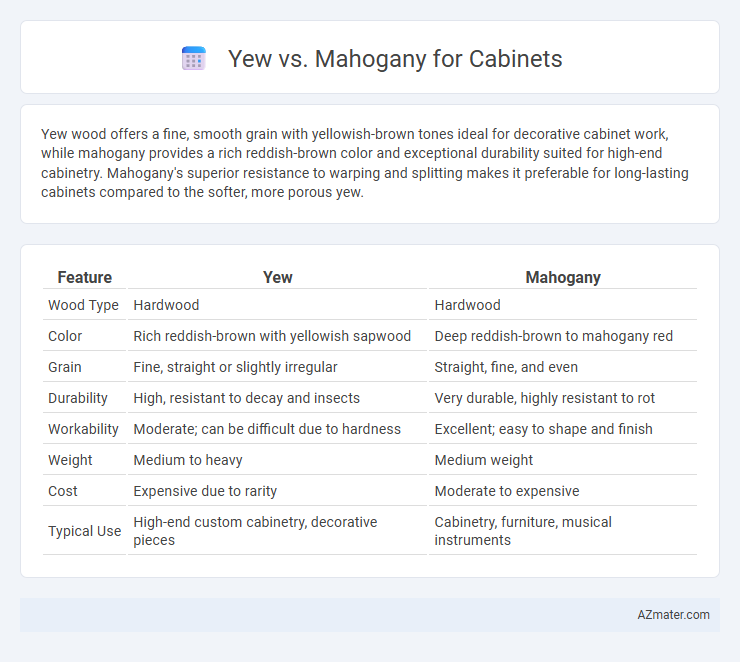 Yew vs. Mahogany for Cabinets

Yew wood offers a fine, smooth grain with yellowish-brown tones ideal for decorative cabinet work, while mahogany provides a rich reddish-brown color and exceptional durability suited for high-end cabinetry. Mahogany's superior resistance to warping and splitting makes it preferable for long-lasting cabinets compared to the softer, more porous yew.

| Feature | Yew | Mahogany |
|---|---|---|
| Wood Type | Hardwood | Hardwood |
| Color | Rich reddish-brown with yellowish sapwood | Deep reddish-brown to mahogany red |
| Grain | Fine, straight or slightly irregular | Straight, fine, and even |
| Durability | High, resistant to decay and insects | Very durable, highly resistant to rot |
| Workability | Moderate; can be difficult due to hardness | Excellent; easy to shape and finish |
| Weight | Medium to heavy | Medium weight |
| Cost | Expensive due to rarity | Moderate to expensive |
| Typical Use | High-end custom cabinetry, decorative pieces | Cabinetry, furniture, musical instruments |

AZmater.com