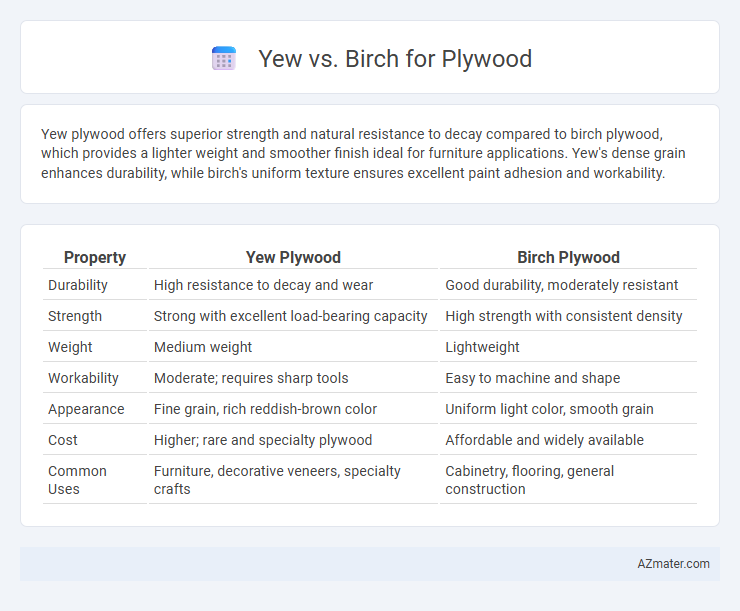 Yew vs. Birch for Plywood

Yew plywood offers superior strength and natural resistance to decay compared to birch plywood, which provides a lighter weight and smoother finish ideal for furniture applications. Yew's dense grain enhances durability, while birch's uniform texture ensures excellent paint adhesion and workability.

| Property | Yew Plywood | Birch Plywood |
|---|---|---|
| Durability | High resistance to decay and wear | Good durability, moderately resistant |
| Strength | Strong with excellent load-bearing capacity | High strength with consistent density |
| Weight | Medium weight | Lightweight |
| Workability | Moderate; requires sharp tools | Easy to machine and shape |
| Appearance | Fine grain, rich reddish-brown color | Uniform light color, smooth grain |
| Cost | Higher; rare and specialty plywood | Affordable and widely available |
| Common Uses | Furniture, decorative veneers, specialty crafts | Cabinetry, flooring, general construction |

AZmater.com