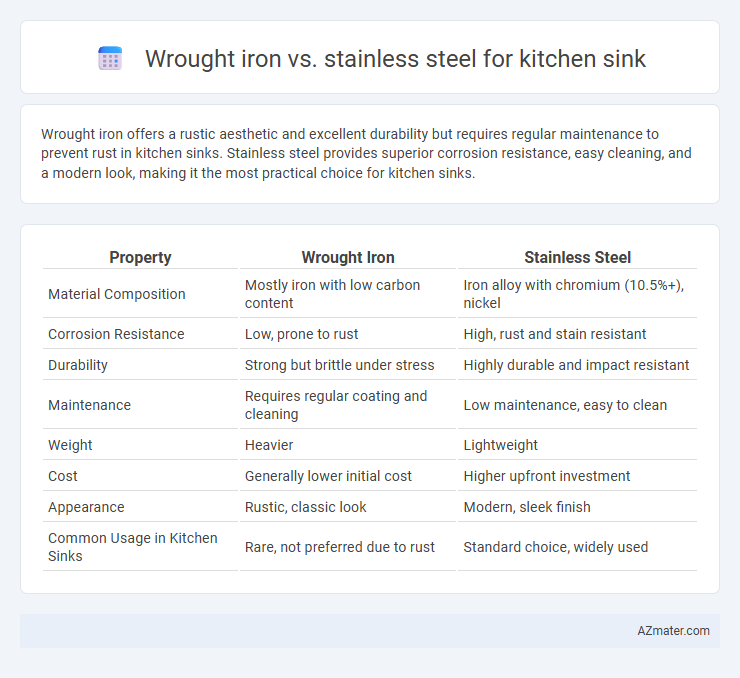 Wrought iron vs. stainless steel for kitchen sink

Wrought iron offers a rustic aesthetic and excellent durability but requires regular maintenance to prevent rust in kitchen sinks. Stainless steel provides superior corrosion resistance, easy cleaning, and a modern look, making it the most practical choice for kitchen sinks.

| Property | Wrought Iron | Stainless Steel |
|---|---|---|
| Material Composition | Mostly iron with low carbon content | Iron alloy with chromium (10.5%+), nickel |
| Corrosion Resistance | Low, prone to rust | High, rust and stain resistant |
| Durability | Strong but brittle under stress | Highly durable and impact resistant |
| Maintenance | Requires regular coating and cleaning | Low maintenance, easy to clean |
| Weight | Heavier | Lightweight |
| Cost | Generally lower initial cost | Higher upfront investment |
| Appearance | Rustic, classic look | Modern, sleek finish |
| Common Usage in Kitchen Sinks | Rare, not preferred due to rust | Standard choice, widely used |

AZmater.com