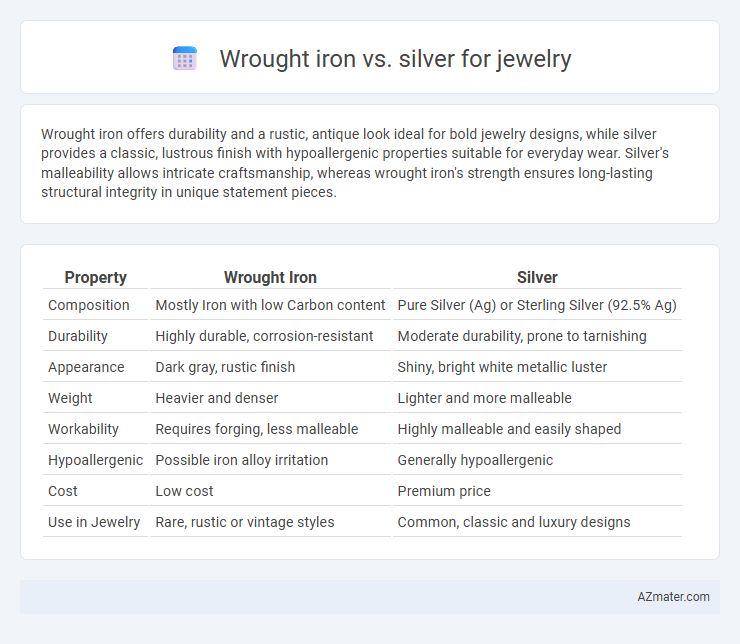 Wrought iron vs. silver for jewelry

Wrought iron offers durability and a rustic, antique look ideal for bold jewelry designs, while silver provides a classic, lustrous finish with hypoallergenic properties suitable for everyday wear. Silver's malleability allows intricate craftsmanship, whereas wrought iron's strength ensures long-lasting structural integrity in unique statement pieces.

| Property | Wrought Iron | Silver |
|---|---|---|
| Composition | Mostly Iron with low Carbon content | Pure Silver (Ag) or Sterling Silver (92.5% Ag) |
| Durability | Highly durable, corrosion-resistant | Moderate durability, prone to tarnishing |
| Appearance | Dark gray, rustic finish | Shiny, bright white metallic luster |
| Weight | Heavier and denser | Lighter and more malleable |
| Workability | Requires forging, less malleable | Highly malleable and easily shaped |
| Hypoallergenic | Possible iron alloy irritation | Generally hypoallergenic |
| Cost | Low cost | Premium price |
| Use in Jewelry | Rare, rustic or vintage styles | Common, classic and luxury designs |

AZmater.com