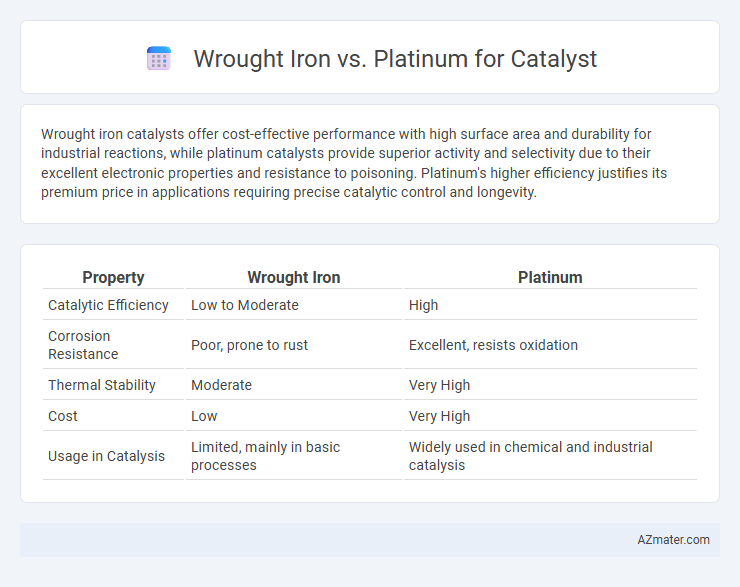 Wrought Iron vs. Platinum for Catalyst

Wrought iron catalysts offer cost-effective performance with high surface area and durability for industrial reactions, while platinum catalysts provide superior activity and selectivity due to their excellent electronic properties and resistance to poisoning. Platinum's higher efficiency justifies its premium price in applications requiring precise catalytic control and longevity.

| Property | Wrought Iron | Platinum |
|---|---|---|
| Catalytic Efficiency | Low to Moderate | High |
| Corrosion Resistance | Poor, prone to rust | Excellent, resists oxidation |
| Thermal Stability | Moderate | Very High |
| Cost | Low | Very High |
| Usage in Catalysis | Limited, mainly in basic processes | Widely used in chemical and industrial catalysis |

AZmater.com