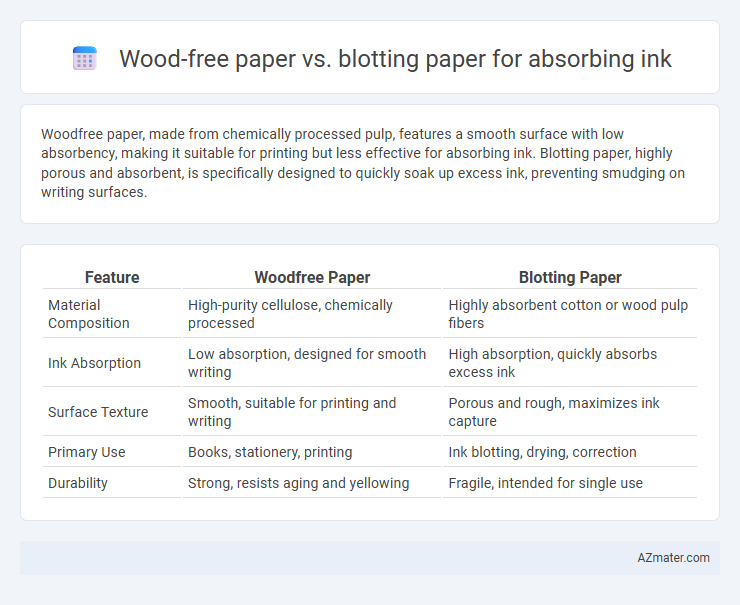 Wood-free paper vs. blotting paper for absorbing ink

Woodfree paper, made from chemically processed pulp, features a smooth surface with low absorbency, making it suitable for printing but less effective for absorbing ink. Blotting paper, highly porous and absorbent, is specifically designed to quickly soak up excess ink, preventing smudging on writing surfaces.

| Feature | Woodfree Paper | Blotting Paper |
|---|---|---|
| Material Composition | High-purity cellulose, chemically processed | Highly absorbent cotton or wood pulp fibers |
| Ink Absorption | Low absorption, designed for smooth writing | High absorption, quickly absorbs excess ink |
| Surface Texture | Smooth, suitable for printing and writing | Porous and rough, maximizes ink capture |
| Primary Use | Books, stationery, printing | Ink blotting, drying, correction |
| Durability | Strong, resists aging and yellowing | Fragile, intended for single use |

AZmater.com