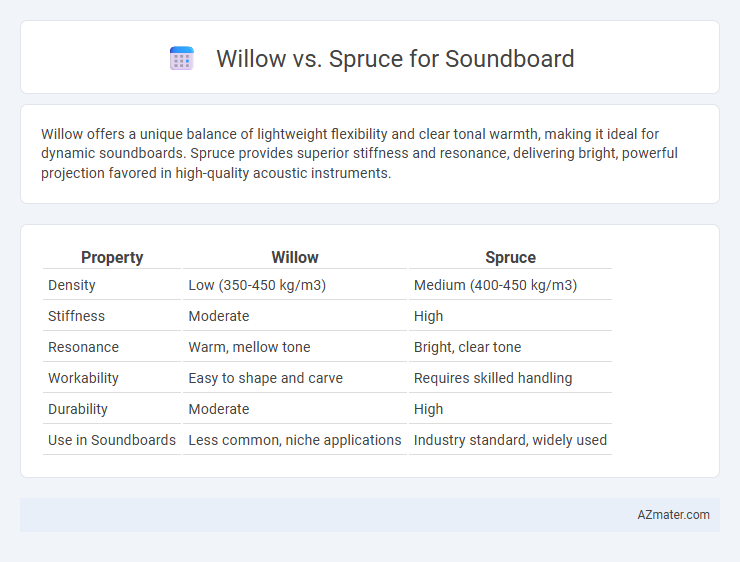 Willow vs. Spruce for Soundboard

Willow offers a unique balance of lightweight flexibility and clear tonal warmth, making it ideal for dynamic soundboards. Spruce provides superior stiffness and resonance, delivering bright, powerful projection favored in high-quality acoustic instruments.

| Property | Willow | Spruce |
|---|---|---|
| Density | Low (350-450 kg/m3) | Medium (400-450 kg/m3) |
| Stiffness | Moderate | High |
| Resonance | Warm, mellow tone | Bright, clear tone |
| Workability | Easy to shape and carve | Requires skilled handling |
| Durability | Moderate | High |
| Use in Soundboards | Less common, niche applications | Industry standard, widely used |

AZmater.com