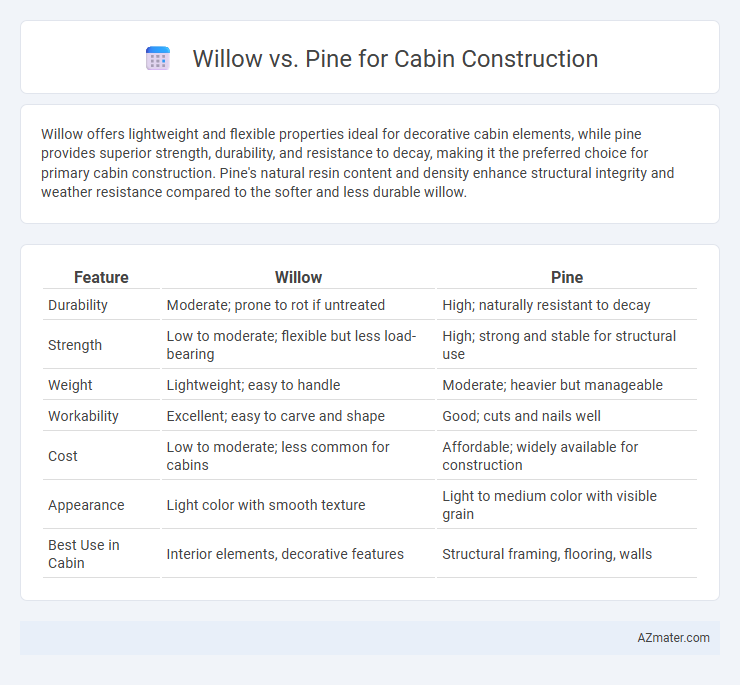 Willow vs. Pine for Cabin Construction

Willow offers lightweight and flexible properties ideal for decorative cabin elements, while pine provides superior strength, durability, and resistance to decay, making it the preferred choice for primary cabin construction. Pine's natural resin content and density enhance structural integrity and weather resistance compared to the softer and less durable willow.

| Feature | Willow | Pine |
|---|---|---|
| Durability | Moderate; prone to rot if untreated | High; naturally resistant to decay |
| Strength | Low to moderate; flexible but less load-bearing | High; strong and stable for structural use |
| Weight | Lightweight; easy to handle | Moderate; heavier but manageable |
| Workability | Excellent; easy to carve and shape | Good; cuts and nails well |
| Cost | Low to moderate; less common for cabins | Affordable; widely available for construction |
| Appearance | Light color with smooth texture | Light to medium color with visible grain |
| Best Use in Cabin | Interior elements, decorative features | Structural framing, flooring, walls |

AZmater.com