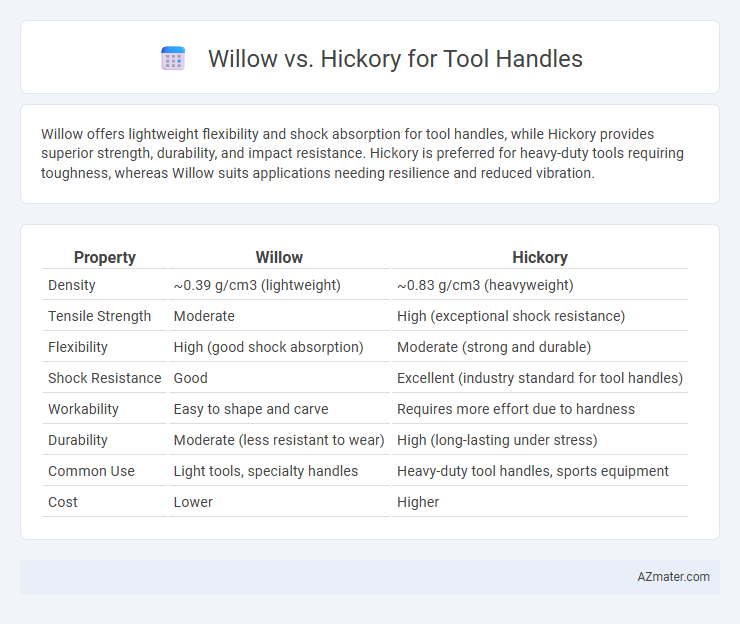 Willow vs. Hickory for Tool Handles

Willow offers lightweight flexibility and shock absorption for tool handles, while Hickory provides superior strength, durability, and impact resistance. Hickory is preferred for heavy-duty tools requiring toughness, whereas Willow suits applications needing resilience and reduced vibration.

| Property | Willow | Hickory |
|---|---|---|
| Density | ~0.39 g/cm3 (lightweight) | ~0.83 g/cm3 (heavyweight) |
| Tensile Strength | Moderate | High (exceptional shock resistance) |
| Flexibility | High (good shock absorption) | Moderate (strong and durable) |
| Shock Resistance | Good | Excellent (industry standard for tool handles) |
| Workability | Easy to shape and carve | Requires more effort due to hardness |
| Durability | Moderate (less resistant to wear) | High (long-lasting under stress) |
| Common Use | Light tools, specialty handles | Heavy-duty tool handles, sports equipment |
| Cost | Lower | Higher |

AZmater.com