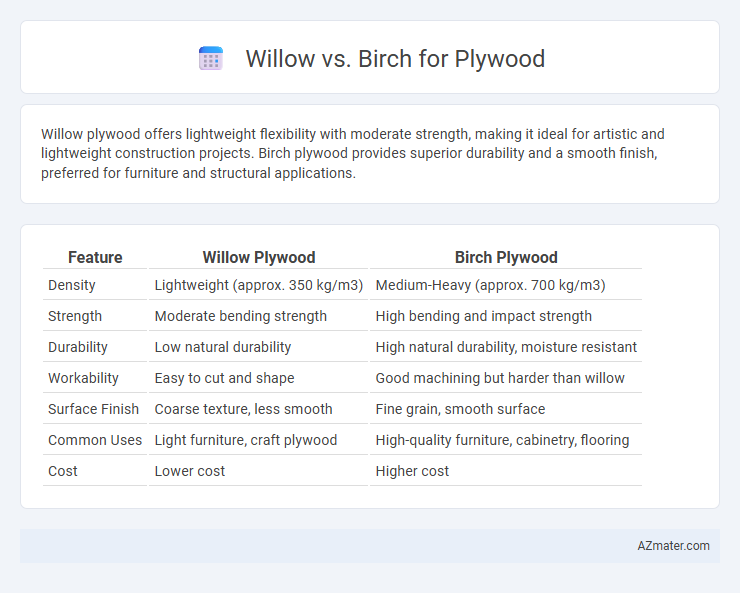 Willow vs. Birch for Plywood

Willow plywood offers lightweight flexibility with moderate strength, making it ideal for artistic and lightweight construction projects. Birch plywood provides superior durability and a smooth finish, preferred for furniture and structural applications.

| Feature | Willow Plywood | Birch Plywood |
|---|---|---|
| Density | Lightweight (approx. 350 kg/m3) | Medium-Heavy (approx. 700 kg/m3) |
| Strength | Moderate bending strength | High bending and impact strength |
| Durability | Low natural durability | High natural durability, moisture resistant |
| Workability | Easy to cut and shape | Good machining but harder than willow |
| Surface Finish | Coarse texture, less smooth | Fine grain, smooth surface |
| Common Uses | Light furniture, craft plywood | High-quality furniture, cabinetry, flooring |
| Cost | Lower cost | Higher cost |

AZmater.com