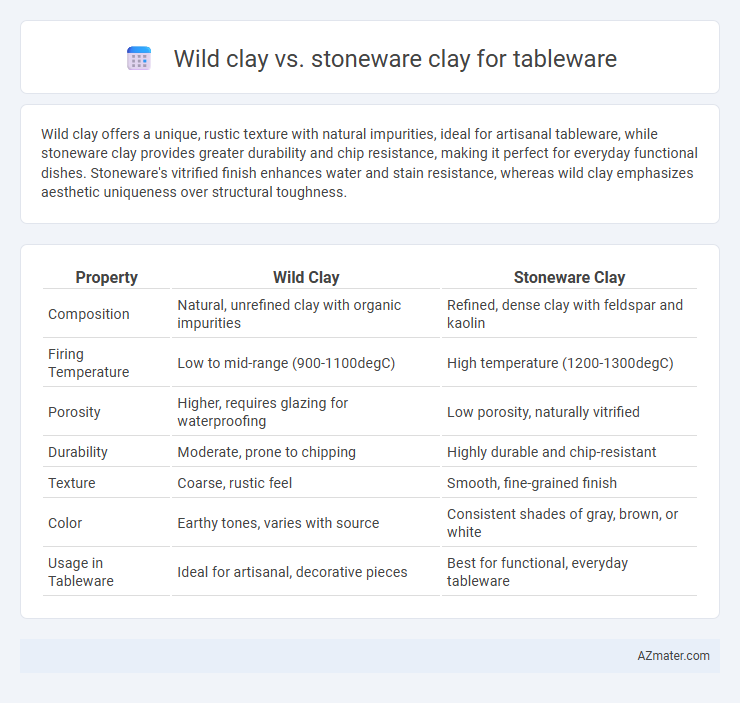 Wild clay vs. stoneware clay for tableware

Wild clay offers a unique, rustic texture with natural impurities, ideal for artisanal tableware, while stoneware clay provides greater durability and chip resistance, making it perfect for everyday functional dishes. Stoneware's vitrified finish enhances water and stain resistance, whereas wild clay emphasizes aesthetic uniqueness over structural toughness.

| Property | Wild Clay | Stoneware Clay |
|---|---|---|
| Composition | Natural, unrefined clay with organic impurities | Refined, dense clay with feldspar and kaolin |
| Firing Temperature | Low to mid-range (900-1100degC) | High temperature (1200-1300degC) |
| Porosity | Higher, requires glazing for waterproofing | Low porosity, naturally vitrified |
| Durability | Moderate, prone to chipping | Highly durable and chip-resistant |
| Texture | Coarse, rustic feel | Smooth, fine-grained finish |
| Color | Earthy tones, varies with source | Consistent shades of gray, brown, or white |
| Usage in Tableware | Ideal for artisanal, decorative pieces | Best for functional, everyday tableware |

AZmater.com