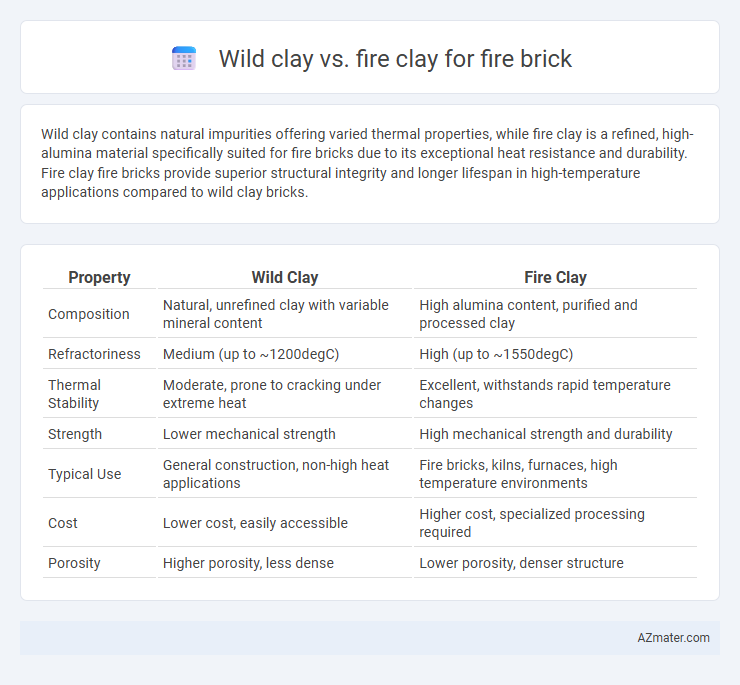 Wild clay vs. fire clay for fire brick

Wild clay contains natural impurities offering varied thermal properties, while fire clay is a refined, high-alumina material specifically suited for fire bricks due to its exceptional heat resistance and durability. Fire clay fire bricks provide superior structural integrity and longer lifespan in high-temperature applications compared to wild clay bricks.

| Property | Wild Clay | Fire Clay |
|---|---|---|
| Composition | Natural, unrefined clay with variable mineral content | High alumina content, purified and processed clay |
| Refractoriness | Medium (up to ~1200degC) | High (up to ~1550degC) |
| Thermal Stability | Moderate, prone to cracking under extreme heat | Excellent, withstands rapid temperature changes |
| Strength | Lower mechanical strength | High mechanical strength and durability |
| Typical Use | General construction, non-high heat applications | Fire bricks, kilns, furnaces, high temperature environments |
| Cost | Lower cost, easily accessible | Higher cost, specialized processing required |
| Porosity | Higher porosity, less dense | Lower porosity, denser structure |

AZmater.com