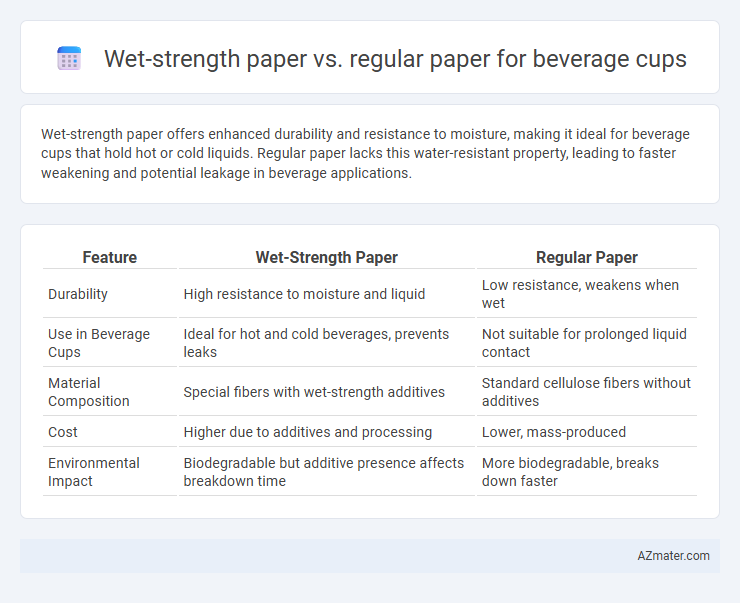 Wet-strength paper vs. regular paper for beverage cups

Wet-strength paper offers enhanced durability and resistance to moisture, making it ideal for beverage cups that hold hot or cold liquids. Regular paper lacks this water-resistant property, leading to faster weakening and potential leakage in beverage applications.

| Feature | Wet-Strength Paper | Regular Paper |
|---|---|---|
| Durability | High resistance to moisture and liquid | Low resistance, weakens when wet |
| Use in Beverage Cups | Ideal for hot and cold beverages, prevents leaks | Not suitable for prolonged liquid contact |
| Material Composition | Special fibers with wet-strength additives | Standard cellulose fibers without additives |
| Cost | Higher due to additives and processing | Lower, mass-produced |
| Environmental Impact | Biodegradable but additive presence affects breakdown time | More biodegradable, breaks down faster |

AZmater.com