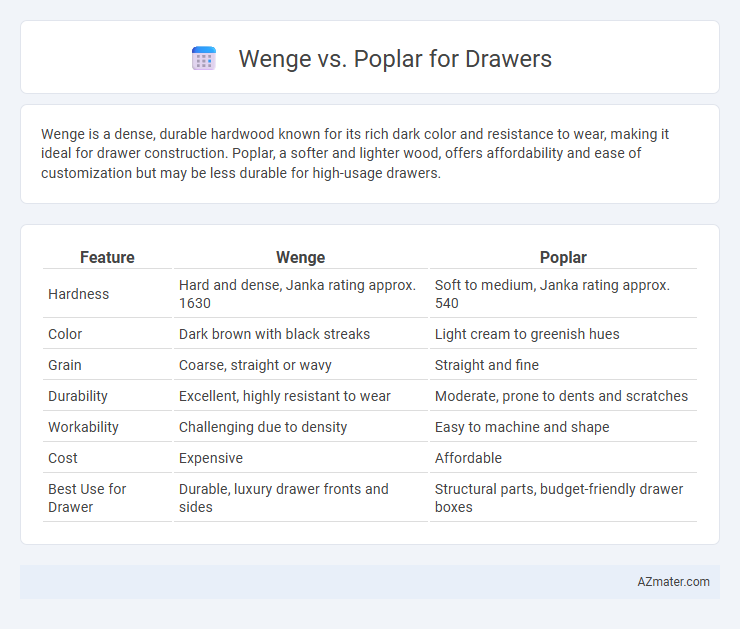 Wenge vs. Poplar for Drawers

Wenge is a dense, durable hardwood known for its rich dark color and resistance to wear, making it ideal for drawer construction. Poplar, a softer and lighter wood, offers affordability and ease of customization but may be less durable for high-usage drawers.

| Feature | Wenge | Poplar |
|---|---|---|
| Hardness | Hard and dense, Janka rating approx. 1630 | Soft to medium, Janka rating approx. 540 |
| Color | Dark brown with black streaks | Light cream to greenish hues |
| Grain | Coarse, straight or wavy | Straight and fine |
| Durability | Excellent, highly resistant to wear | Moderate, prone to dents and scratches |
| Workability | Challenging due to density | Easy to machine and shape |
| Cost | Expensive | Affordable |
| Best Use for Drawer | Durable, luxury drawer fronts and sides | Structural parts, budget-friendly drawer boxes |

AZmater.com