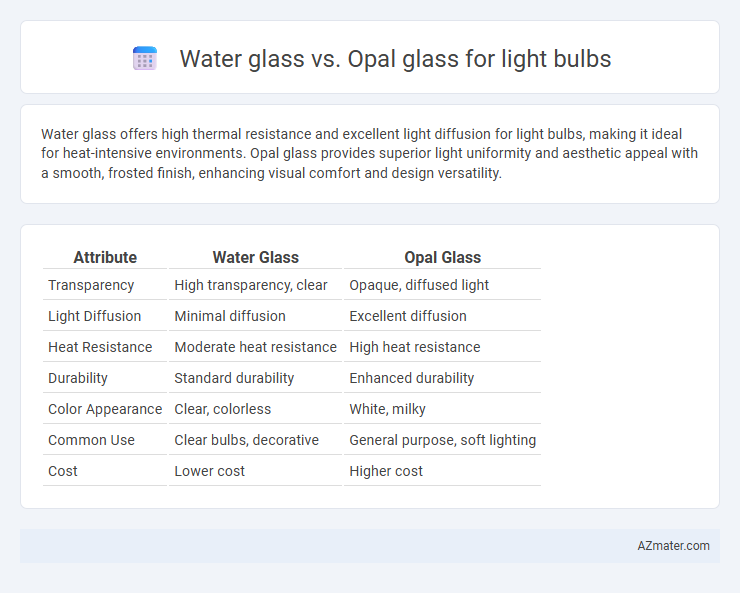 Water glass vs. Opal glass for light bulbs

Water glass offers high thermal resistance and excellent light diffusion for light bulbs, making it ideal for heat-intensive environments. Opal glass provides superior light uniformity and aesthetic appeal with a smooth, frosted finish, enhancing visual comfort and design versatility.

| Attribute | Water Glass | Opal Glass |
|---|---|---|
| Transparency | High transparency, clear | Opaque, diffused light |
| Light Diffusion | Minimal diffusion | Excellent diffusion |
| Heat Resistance | Moderate heat resistance | High heat resistance |
| Durability | Standard durability | Enhanced durability |
| Color Appearance | Clear, colorless | White, milky |
| Common Use | Clear bulbs, decorative | General purpose, soft lighting |
| Cost | Lower cost | Higher cost |

AZmater.com