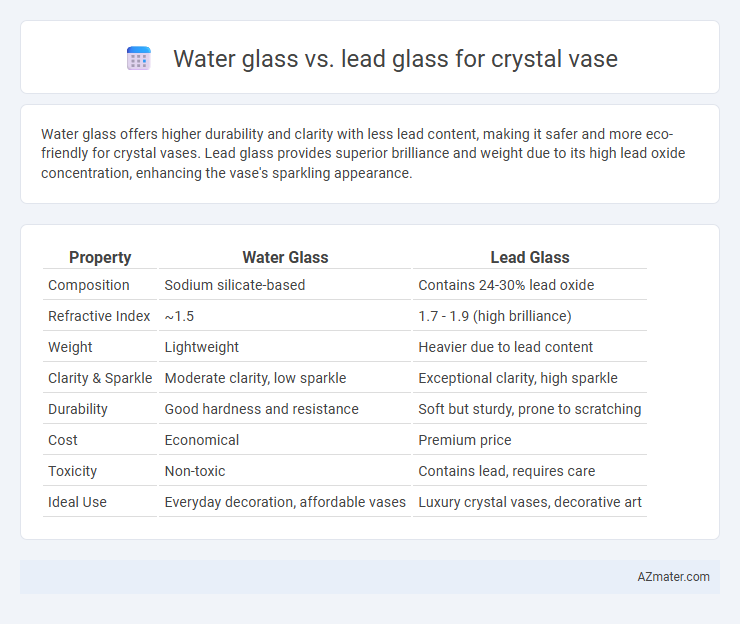 Water glass vs. lead glass for crystal vase

Water glass offers higher durability and clarity with less lead content, making it safer and more eco-friendly for crystal vases. Lead glass provides superior brilliance and weight due to its high lead oxide concentration, enhancing the vase's sparkling appearance.

| Property | Water Glass | Lead Glass |
|---|---|---|
| Composition | Sodium silicate-based | Contains 24-30% lead oxide |
| Refractive Index | ~1.5 | 1.7 - 1.9 (high brilliance) |
| Weight | Lightweight | Heavier due to lead content |
| Clarity & Sparkle | Moderate clarity, low sparkle | Exceptional clarity, high sparkle |
| Durability | Good hardness and resistance | Soft but sturdy, prone to scratching |
| Cost | Economical | Premium price |
| Toxicity | Non-toxic | Contains lead, requires care |
| Ideal Use | Everyday decoration, affordable vases | Luxury crystal vases, decorative art |

AZmater.com