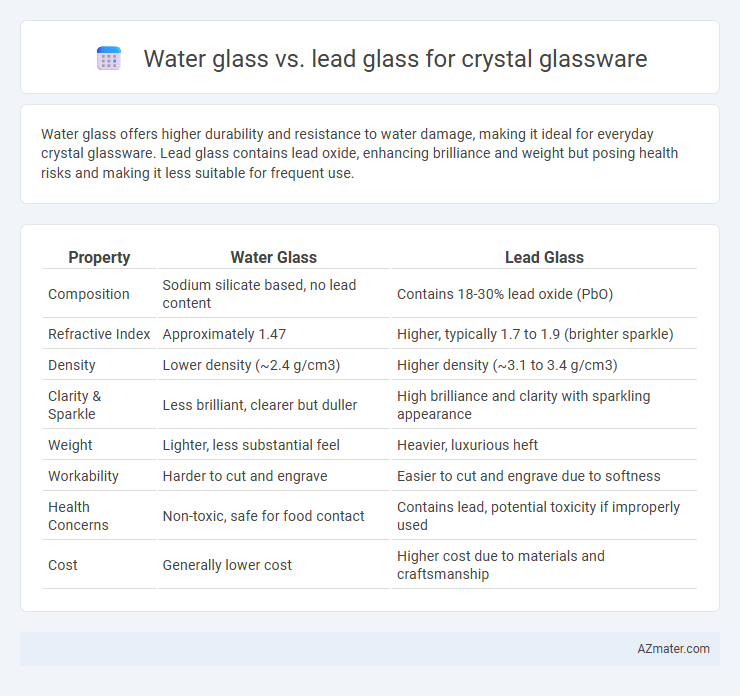 Water glass vs. lead glass for crystal glassware

Water glass offers higher durability and resistance to water damage, making it ideal for everyday crystal glassware. Lead glass contains lead oxide, enhancing brilliance and weight but posing health risks and making it less suitable for frequent use.

| Property | Water Glass | Lead Glass |
|---|---|---|
| Composition | Sodium silicate based, no lead content | Contains 18-30% lead oxide (PbO) |
| Refractive Index | Approximately 1.47 | Higher, typically 1.7 to 1.9 (brighter sparkle) |
| Density | Lower density (~2.4 g/cm3) | Higher density (~3.1 to 3.4 g/cm3) |
| Clarity & Sparkle | Less brilliant, clearer but duller | High brilliance and clarity with sparkling appearance |
| Weight | Lighter, less substantial feel | Heavier, luxurious heft |
| Workability | Harder to cut and engrave | Easier to cut and engrave due to softness |
| Health Concerns | Non-toxic, safe for food contact | Contains lead, potential toxicity if improperly used |
| Cost | Generally lower cost | Higher cost due to materials and craftsmanship |

AZmater.com