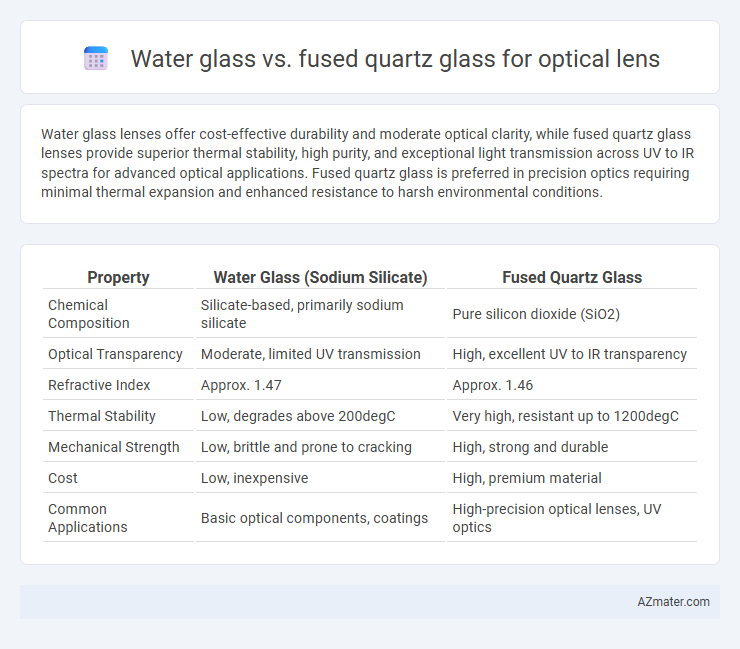 Water glass vs. fused quartz glass for optical lens

Water glass lenses offer cost-effective durability and moderate optical clarity, while fused quartz glass lenses provide superior thermal stability, high purity, and exceptional light transmission across UV to IR spectra for advanced optical applications. Fused quartz glass is preferred in precision optics requiring minimal thermal expansion and enhanced resistance to harsh environmental conditions.

| Property | Water Glass (Sodium Silicate) | Fused Quartz Glass |
|---|---|---|
| Chemical Composition | Silicate-based, primarily sodium silicate | Pure silicon dioxide (SiO2) |
| Optical Transparency | Moderate, limited UV transmission | High, excellent UV to IR transparency |
| Refractive Index | Approx. 1.47 | Approx. 1.46 |
| Thermal Stability | Low, degrades above 200degC | Very high, resistant up to 1200degC |
| Mechanical Strength | Low, brittle and prone to cracking | High, strong and durable |
| Cost | Low, inexpensive | High, premium material |
| Common Applications | Basic optical components, coatings | High-precision optical lenses, UV optics |

AZmater.com