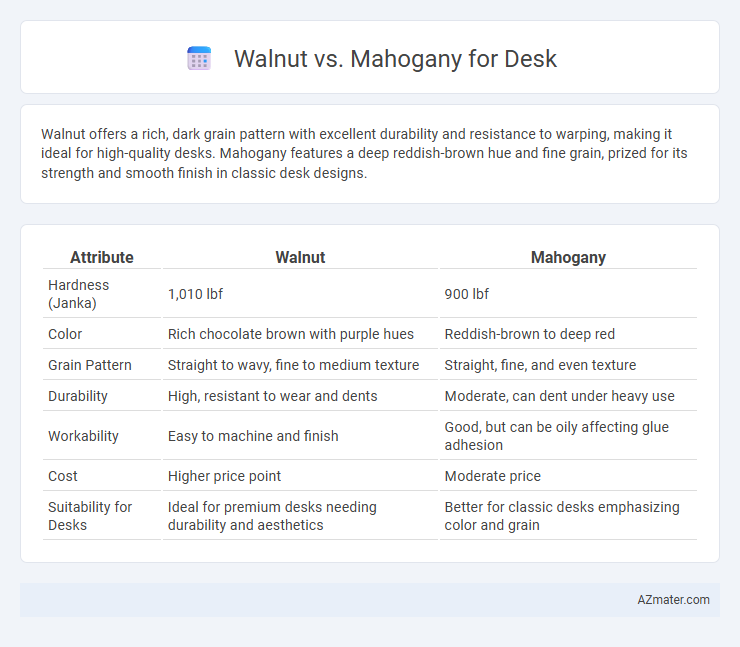 Walnut vs. Mahogany for Desk

Walnut offers a rich, dark grain pattern with excellent durability and resistance to warping, making it ideal for high-quality desks. Mahogany features a deep reddish-brown hue and fine grain, prized for its strength and smooth finish in classic desk designs.

| Attribute | Walnut | Mahogany |
|---|---|---|
| Hardness (Janka) | 1,010 lbf | 900 lbf |
| Color | Rich chocolate brown with purple hues | Reddish-brown to deep red |
| Grain Pattern | Straight to wavy, fine to medium texture | Straight, fine, and even texture |
| Durability | High, resistant to wear and dents | Moderate, can dent under heavy use |
| Workability | Easy to machine and finish | Good, but can be oily affecting glue adhesion |
| Cost | Higher price point | Moderate price |
| Suitability for Desks | Ideal for premium desks needing durability and aesthetics | Better for classic desks emphasizing color and grain |

AZmater.com