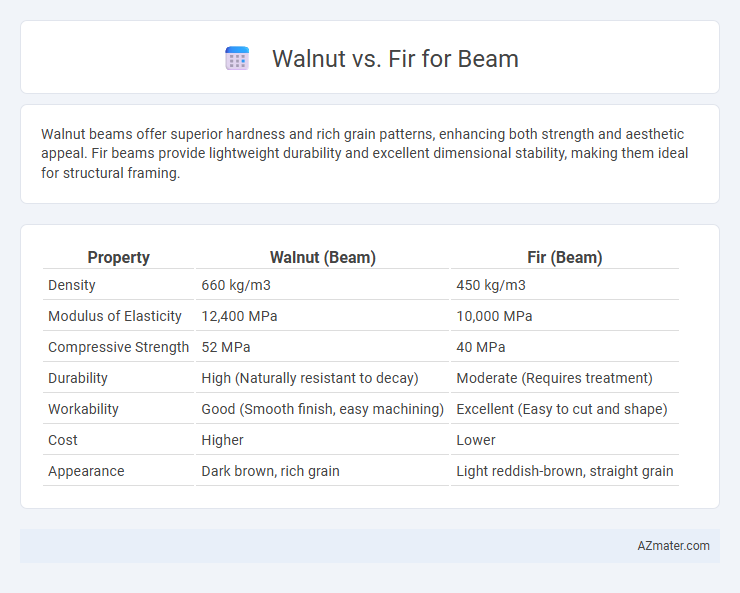 Walnut vs. Fir for Beam

Walnut beams offer superior hardness and rich grain patterns, enhancing both strength and aesthetic appeal. Fir beams provide lightweight durability and excellent dimensional stability, making them ideal for structural framing.

| Property | Walnut (Beam) | Fir (Beam) |
|---|---|---|
| Density | 660 kg/m3 | 450 kg/m3 |
| Modulus of Elasticity | 12,400 MPa | 10,000 MPa |
| Compressive Strength | 52 MPa | 40 MPa |
| Durability | High (Naturally resistant to decay) | Moderate (Requires treatment) |
| Workability | Good (Smooth finish, easy machining) | Excellent (Easy to cut and shape) |
| Cost | Higher | Lower |
| Appearance | Dark brown, rich grain | Light reddish-brown, straight grain |

AZmater.com