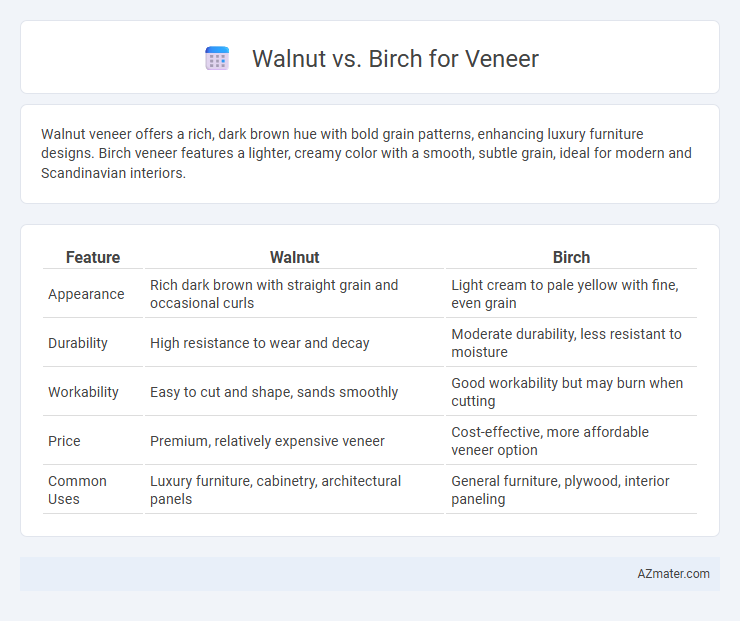 Walnut vs. Birch for Veneer

Walnut veneer offers a rich, dark brown hue with bold grain patterns, enhancing luxury furniture designs. Birch veneer features a lighter, creamy color with a smooth, subtle grain, ideal for modern and Scandinavian interiors.

| Feature | Walnut | Birch |
|---|---|---|
| Appearance | Rich dark brown with straight grain and occasional curls | Light cream to pale yellow with fine, even grain |
| Durability | High resistance to wear and decay | Moderate durability, less resistant to moisture |
| Workability | Easy to cut and shape, sands smoothly | Good workability but may burn when cutting |
| Price | Premium, relatively expensive veneer | Cost-effective, more affordable veneer option |
| Common Uses | Luxury furniture, cabinetry, architectural panels | General furniture, plywood, interior paneling |

AZmater.com