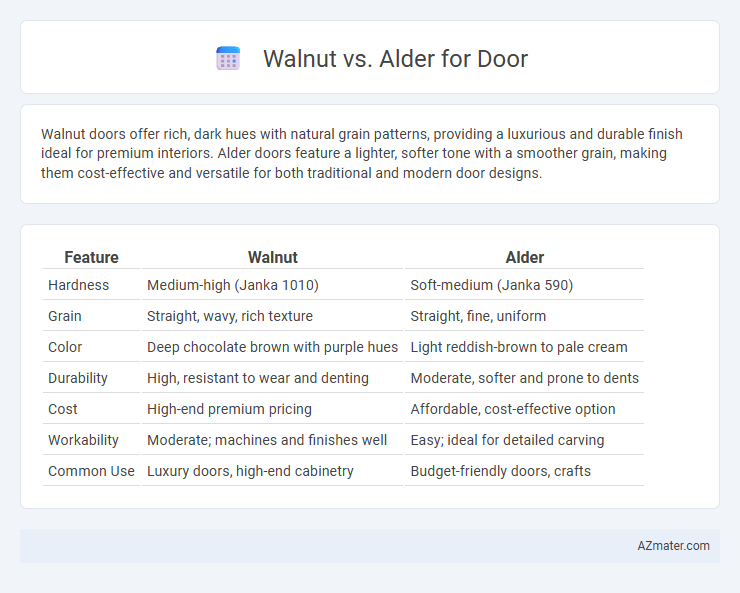 Walnut vs. Alder for Door

Walnut doors offer rich, dark hues with natural grain patterns, providing a luxurious and durable finish ideal for premium interiors. Alder doors feature a lighter, softer tone with a smoother grain, making them cost-effective and versatile for both traditional and modern door designs.

| Feature | Walnut | Alder |
|---|---|---|
| Hardness | Medium-high (Janka 1010) | Soft-medium (Janka 590) |
| Grain | Straight, wavy, rich texture | Straight, fine, uniform |
| Color | Deep chocolate brown with purple hues | Light reddish-brown to pale cream |
| Durability | High, resistant to wear and denting | Moderate, softer and prone to dents |
| Cost | High-end premium pricing | Affordable, cost-effective option |
| Workability | Moderate; machines and finishes well | Easy; ideal for detailed carving |
| Common Use | Luxury doors, high-end cabinetry | Budget-friendly doors, crafts |

AZmater.com